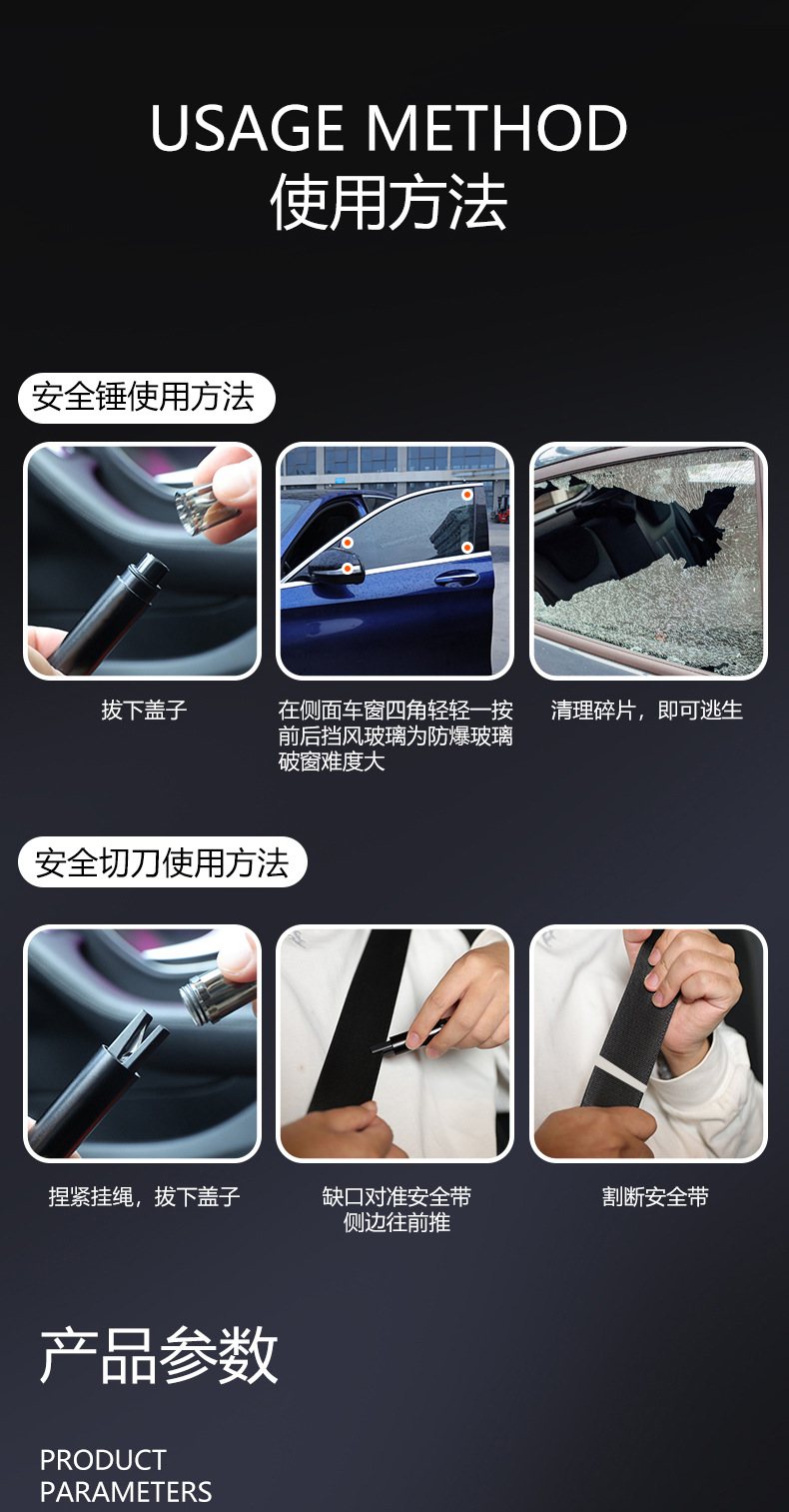 USAGE METHOD
使用方法

安全锤使用方法

拔下盖子

在侧面车窗四角轻轻一按
前后挡风玻璃为防爆玻璃
破窗难度大

清理碎片，即可逃生

安全切刀使用方法

捏紧挂绳，拔下盖子

缺口对准安全带
侧边往前推

割断安全带

产品参数

PRODUCT
PARAMETERS