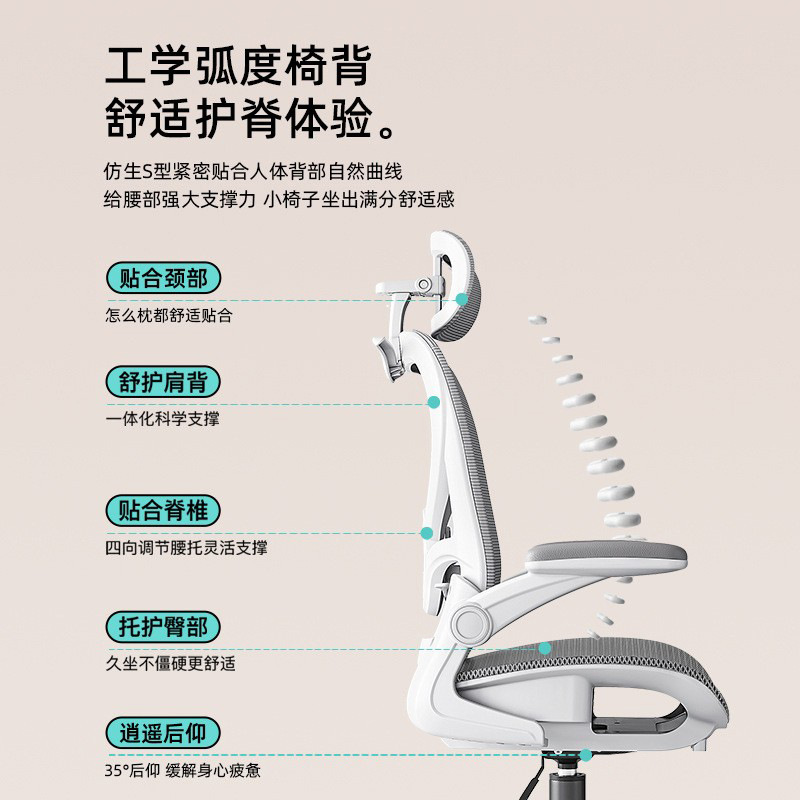 工学弧度椅背
舒适护脊体验。

仿生S型紧密贴合人体背部自然曲线
给腰部强大支撑力 小椅子坐出满分舒适感

贴合颈部
怎么枕都舒适贴合

舒护肩背
一体化科学支撑

贴合脊椎
四向调节腰托灵活支撑

托护臀部
久坐不僵硬更舒适

逍遥后仰
35°后仰 缓解身心疲惫