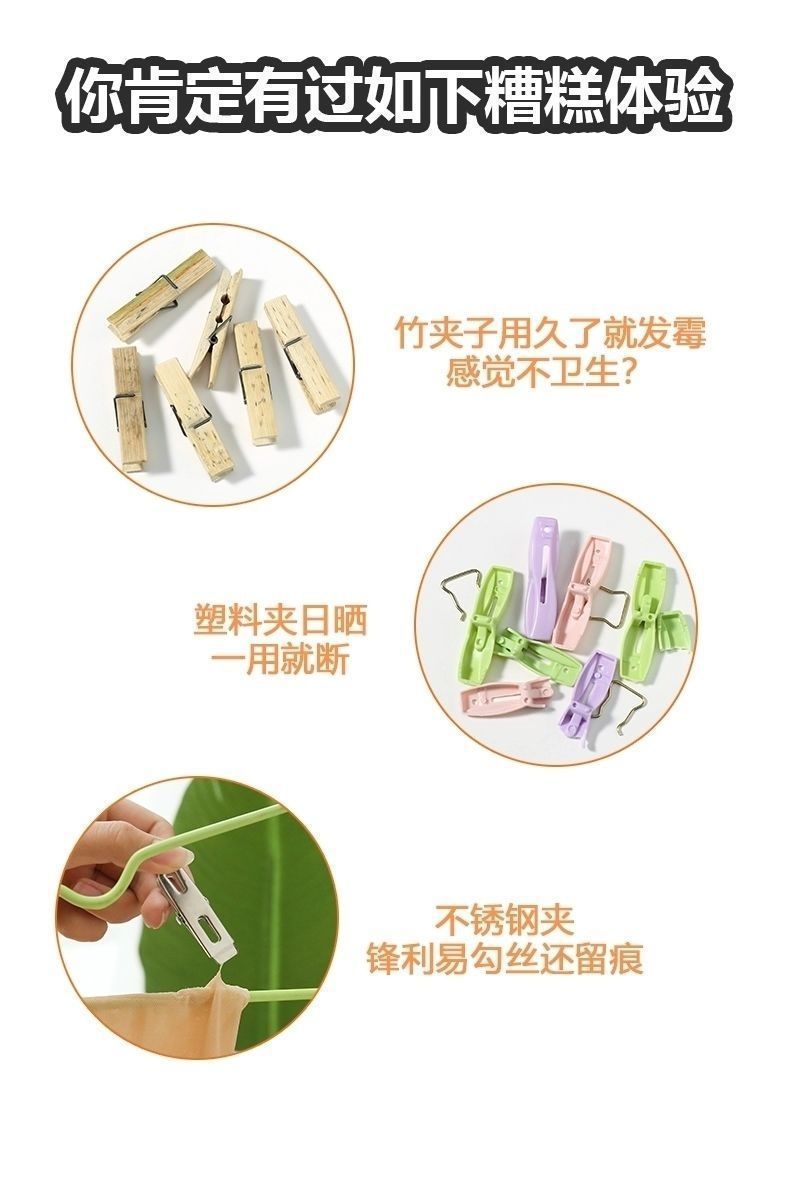 你肯定有过如下糟糕体验

竹夹子用久了就发霉
感觉不卫生？

塑料夹日晒
一用就断

不锈钢夹
锋利易勾丝还留痕