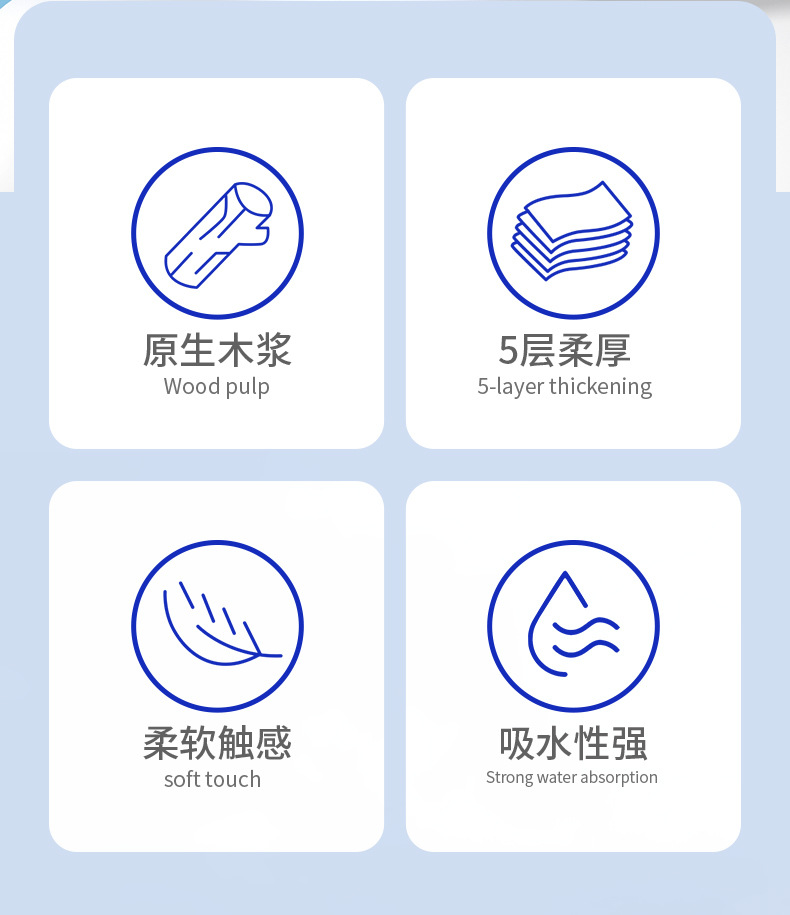 原生木浆
Wood pulp

5层柔厚
5-layer thickening

柔软触感
soft touch

吸水性强
Strong water absorption