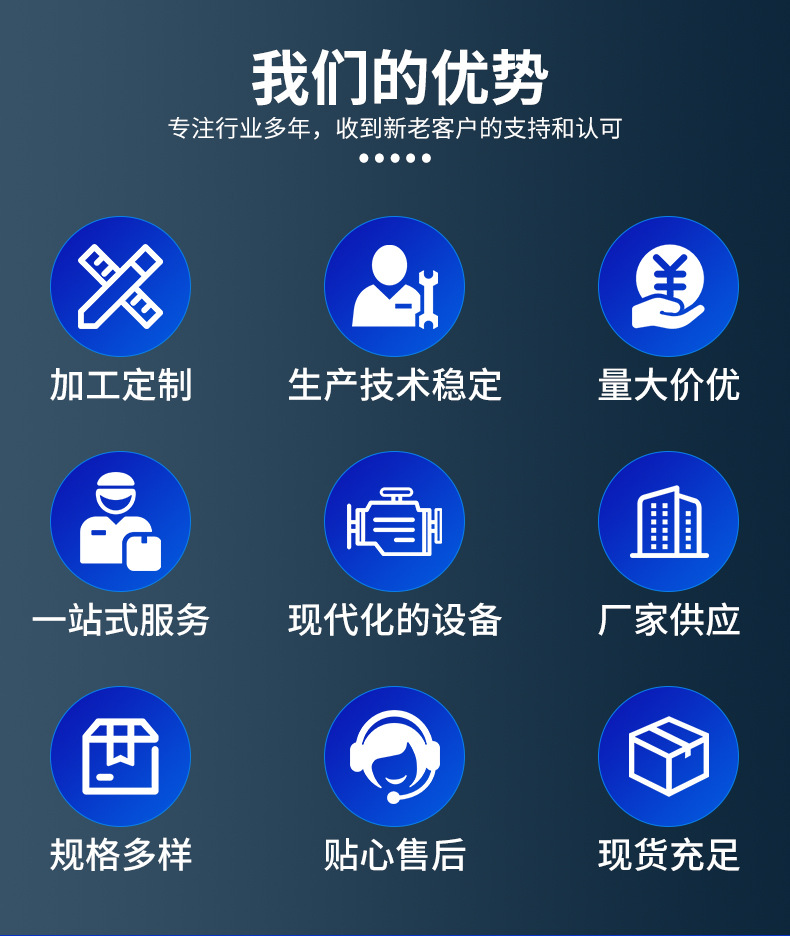 我们的优势

专注行业多年，收到新老客户的支持和认可

加工定制

生产技术稳定

量大价优

一站式服务

现代化的设备

厂家供应

规格多样

贴心售后

现货充足