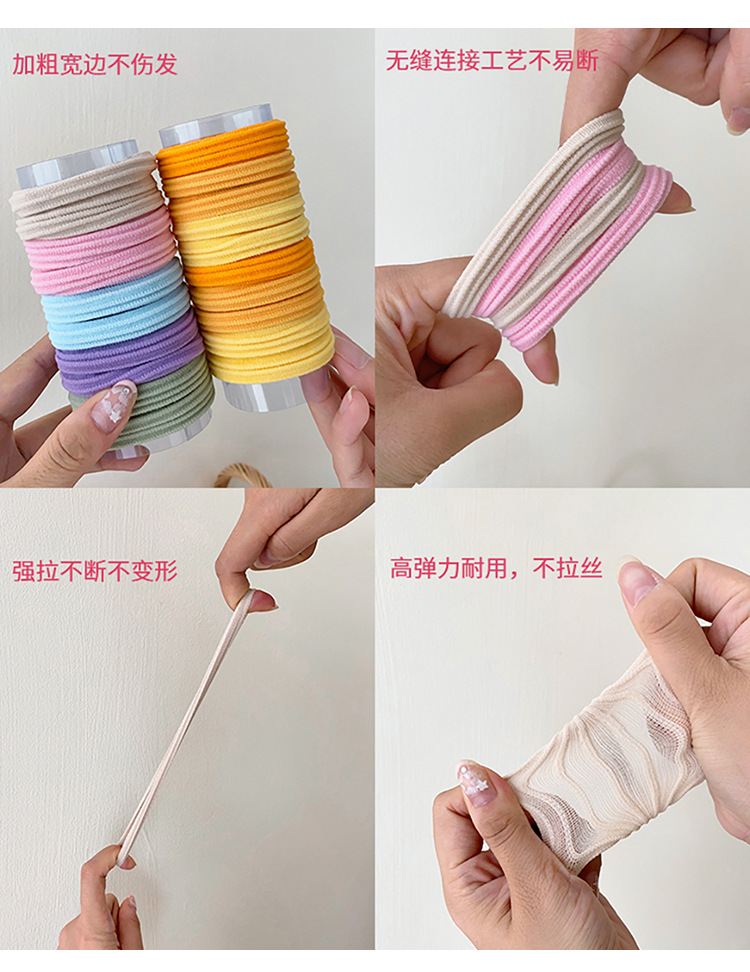 加粗宽边不伤发

无缝连接工艺不易断

强拉不断不变形

高弹力耐用，不拉丝