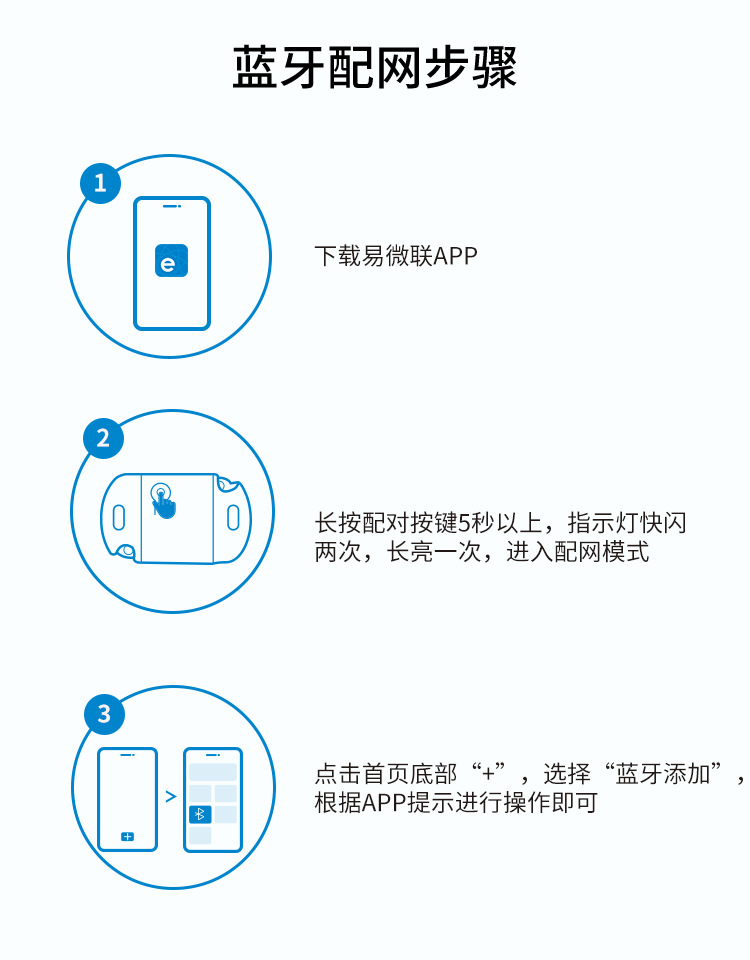 蓝牙配网步骤

1

e

下载易微联APP

2

长按配对按键5秒以上，指示灯快闪两次，长亮一次，进入配网模式

3

>

点击首页底部“+”，选择“蓝牙添加”，根据APP提示进行操作即可