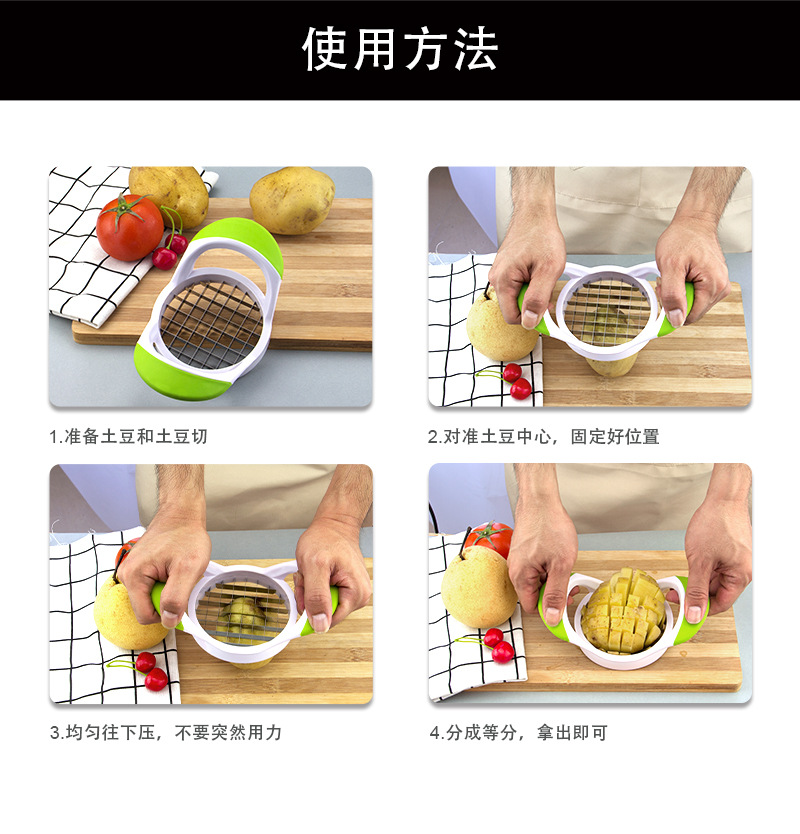 使用方法

1.准备土豆和土豆切

2.对准土豆中心，固定好位置

3.均匀往下压，不要突然用力

4.分成等分，拿出即可