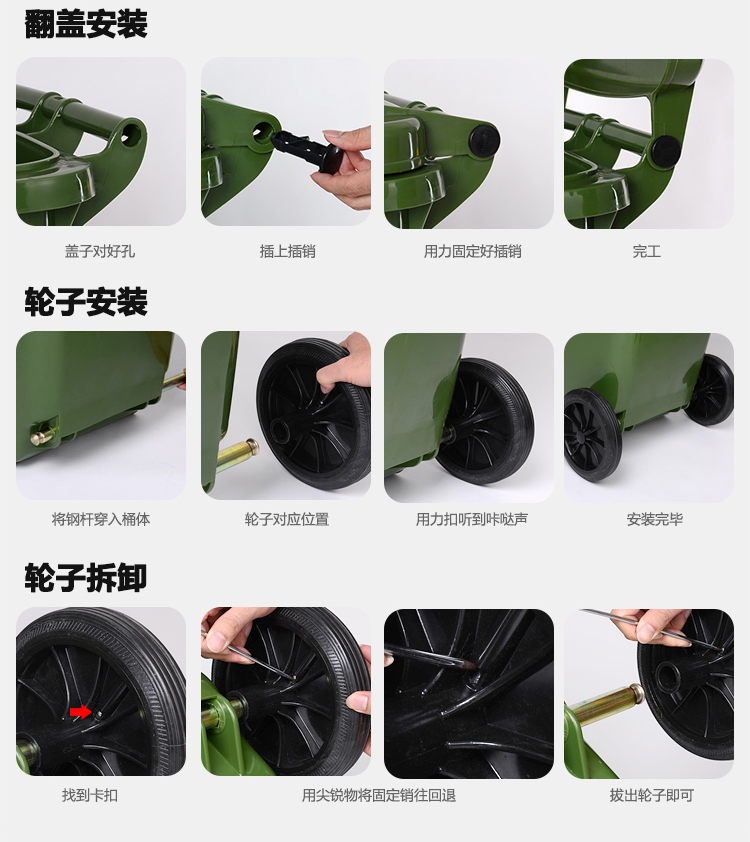 翻盖安装

盖子对好孔

插上插销

用力固定好插销

完工

轮子安装

将钢杆穿入桶体

轮子对应位置

用力扣听到咔哒声

安装完毕

轮子拆卸

找到卡扣

用尖锐物将固定销往回退

拔出轮子即可