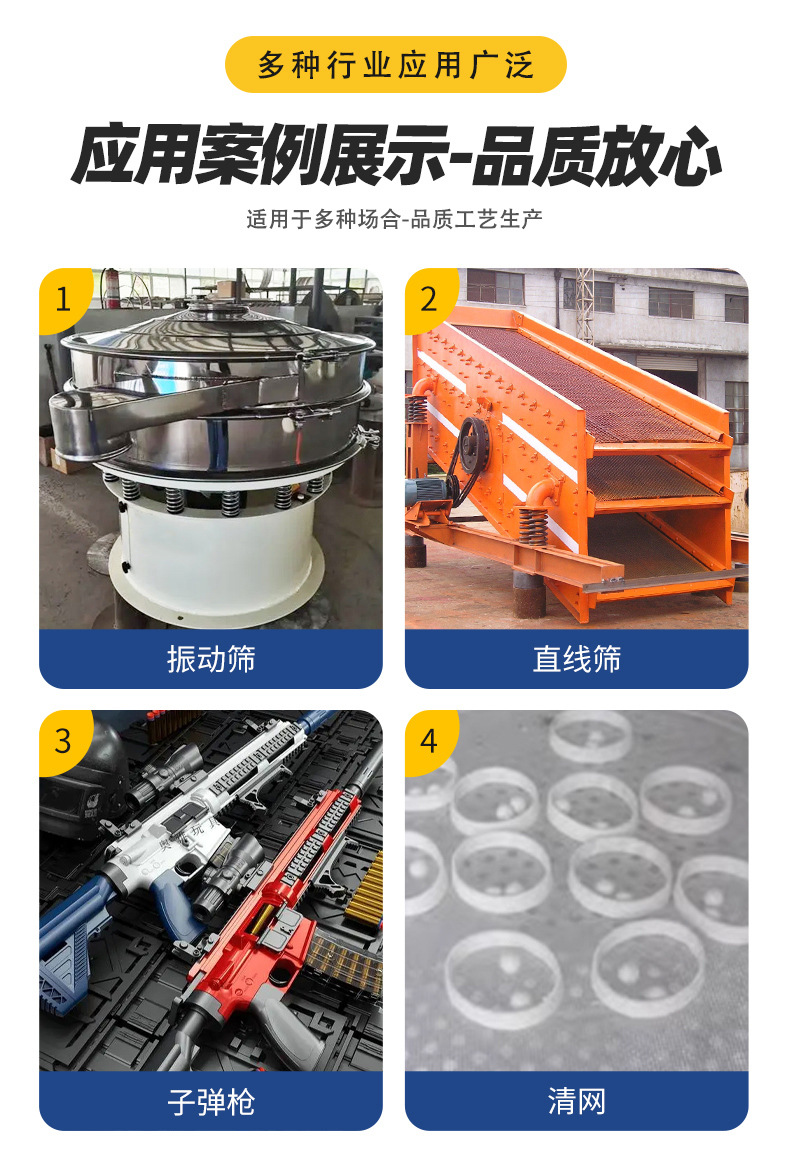 多种行业应用广泛

应用案例展示-品质放心

适用于多种场合-品质工艺生产

1

振动筛

2

直线筛

3

子弹枪

4

清网