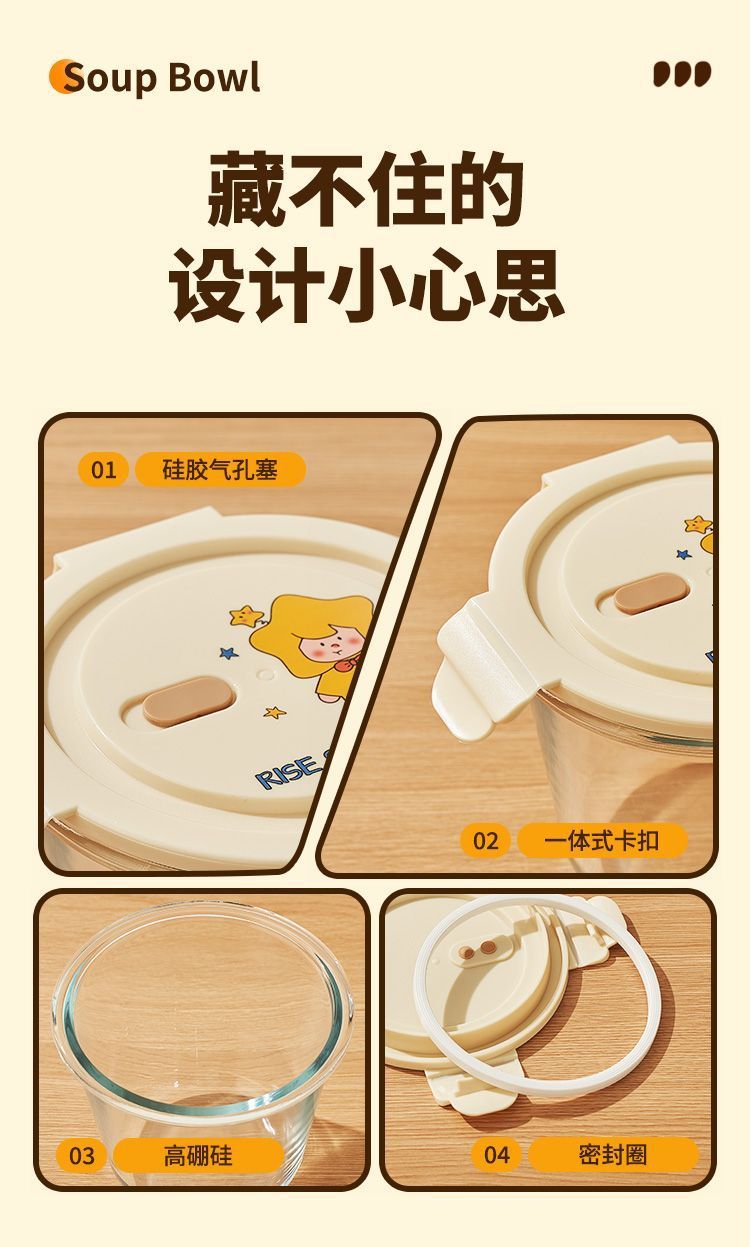 Soup Bowl

藏不住的
设计小心思

01 硅胶气孔塞

RISE

02 一体式卡扣

03 高硼硅

04 密封圈