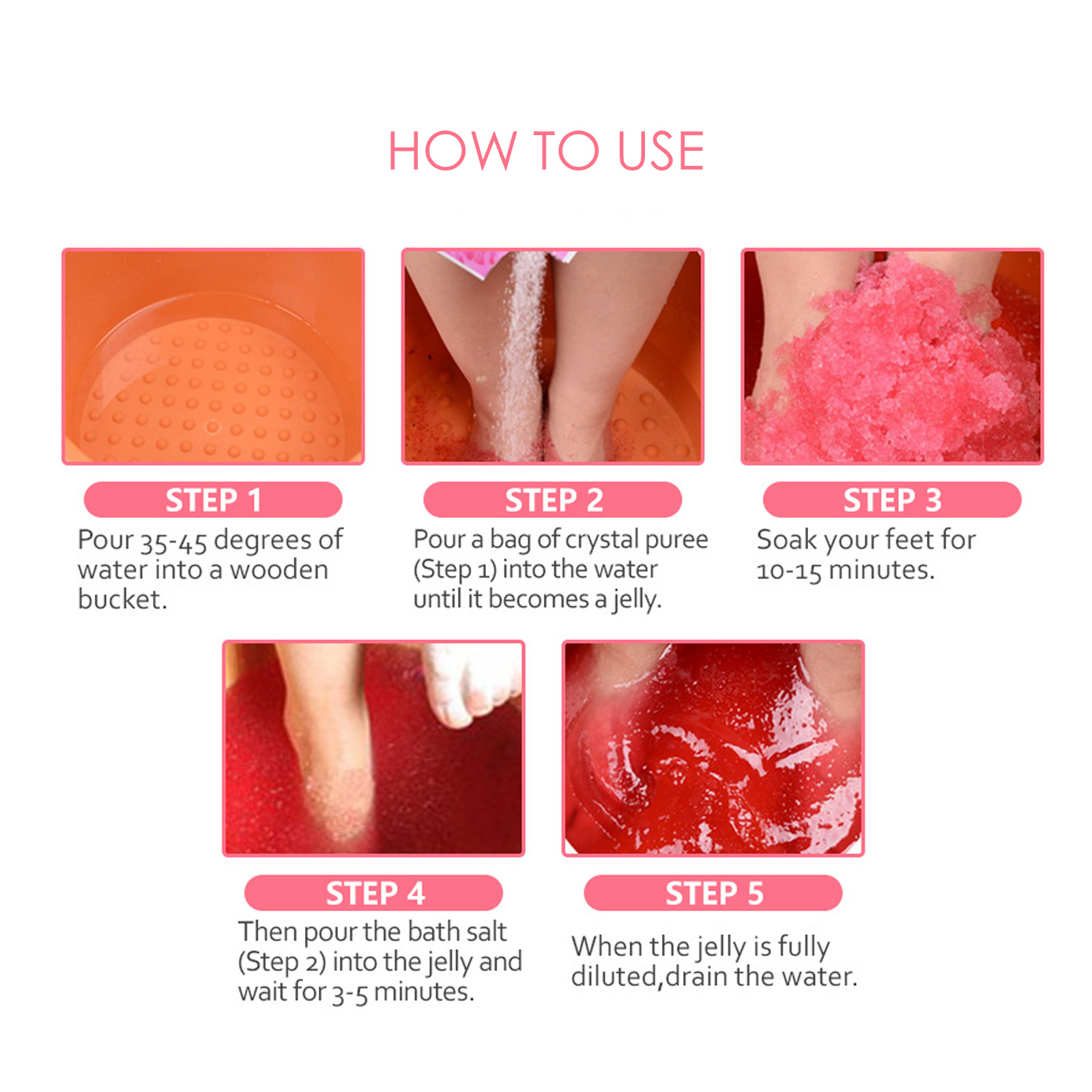 HOW TO USE

STEP 1
Pour 35-45 degrees of water into a wooden bucket.

STEP 2
Pour a bag of crystal puree (Step 1) into the water until it becomes a jelly.

STEP 3
Soak your feet for 10-15 minutes.

STEP 4
Then pour the bath salt (Step 2) into the jelly and wait for 3-5 minutes.

STEP 5
When the jelly is fully diluted,drain the water.