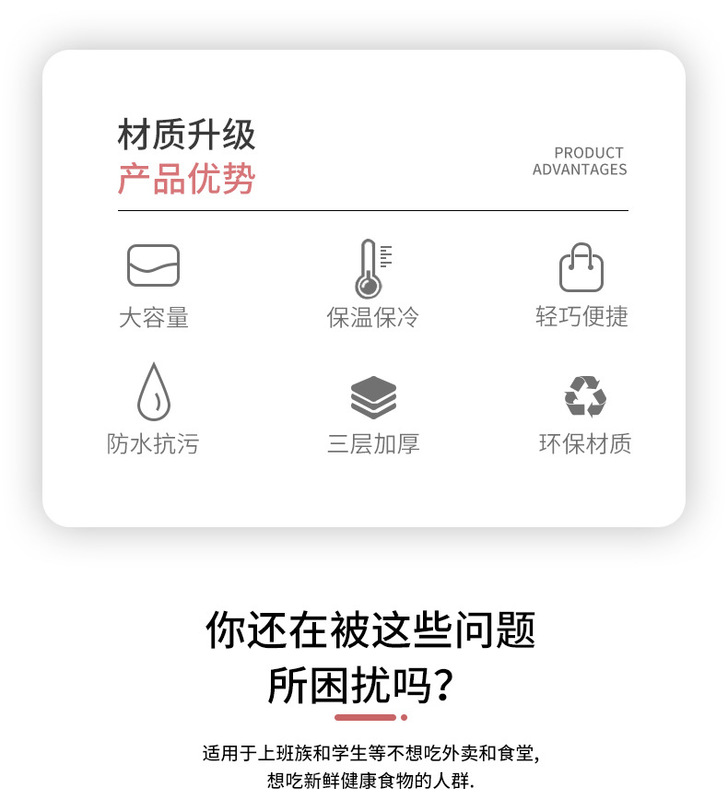 材质升级
产品优势

PRODUCT
ADVANTAGES

大容量

保温保冷

轻巧便捷

防水抗污

三层加厚

环保材质

你还在被这些问题
所困扰吗？

适用于上班族和学生等不想吃外卖和食堂，
想吃新鲜健康食物的人群.