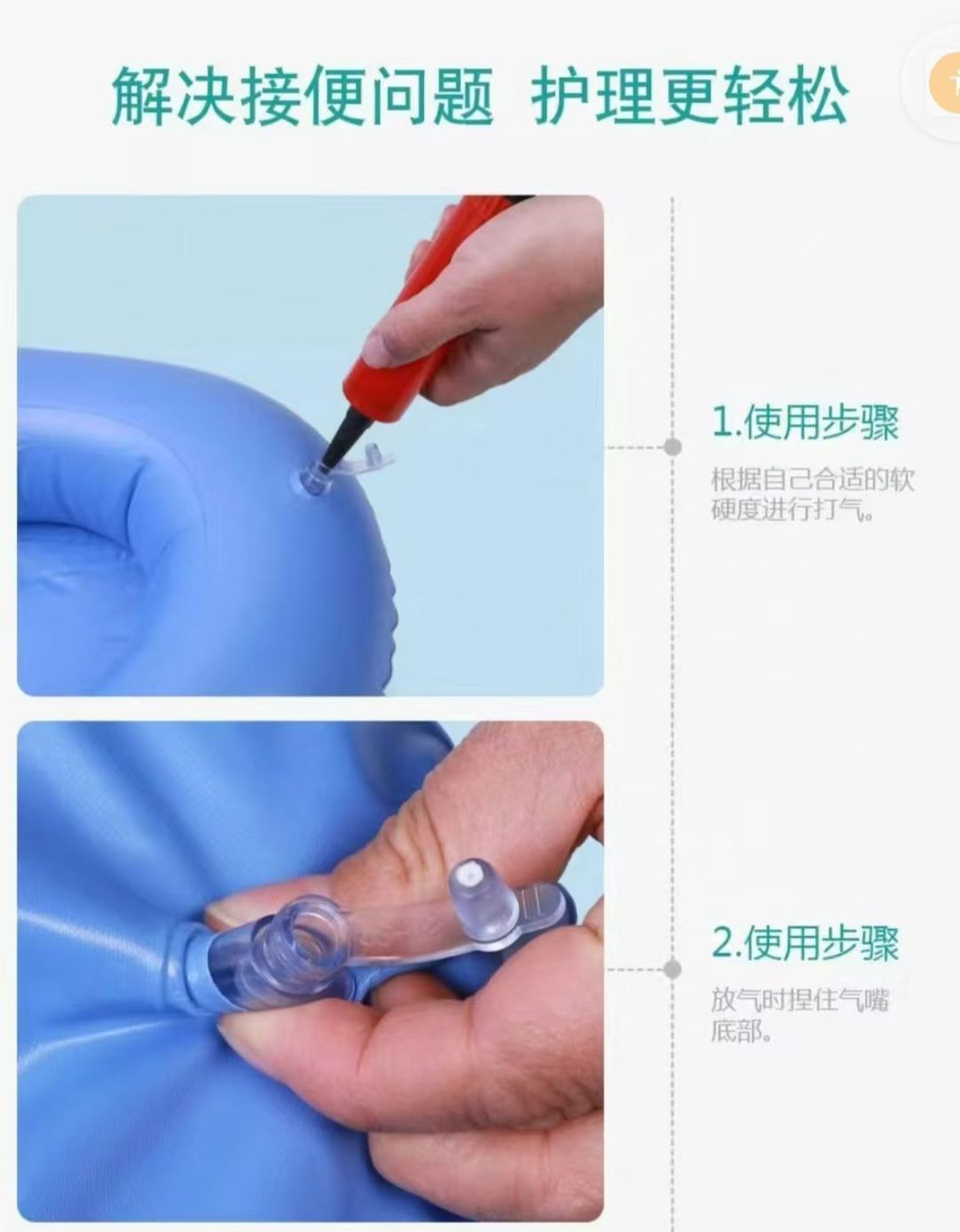 解决接便问题 护理更轻松

1.使用步骤

根据自己合适的软硬度进行打气。

2.使用步骤

放气时捏住气嘴底部。