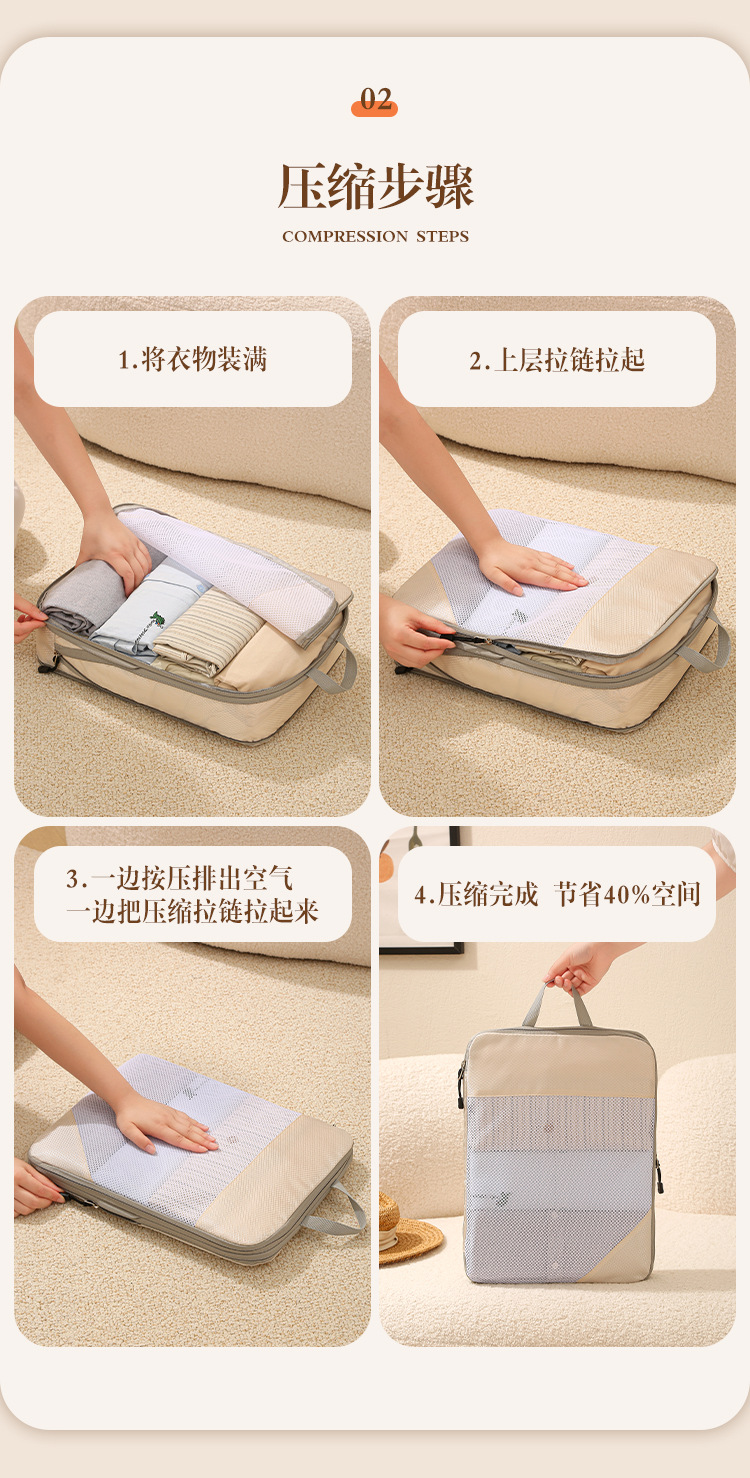 02

压缩步骤

COMPRESSION STEPS

1.将衣物装满

2.上层拉链拉起

3.一边按压排出空气
一边把压缩拉链拉起来

4.压缩完成 节省40%空间