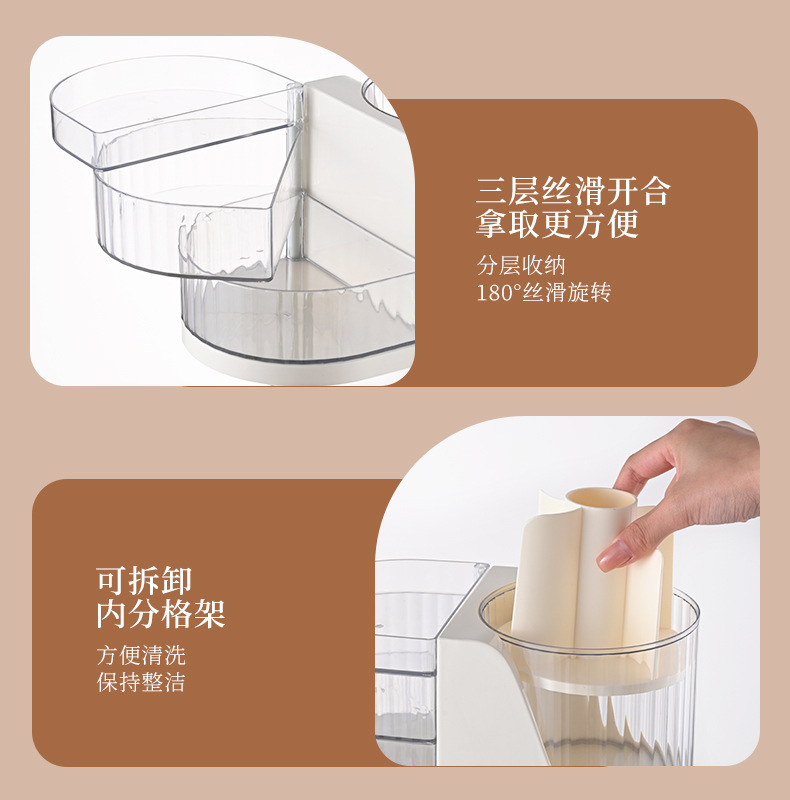 三层丝滑开合
拿取更方便

分层收纳
180°丝滑旋转

可拆卸
内分格架

方便清洗
保持整洁