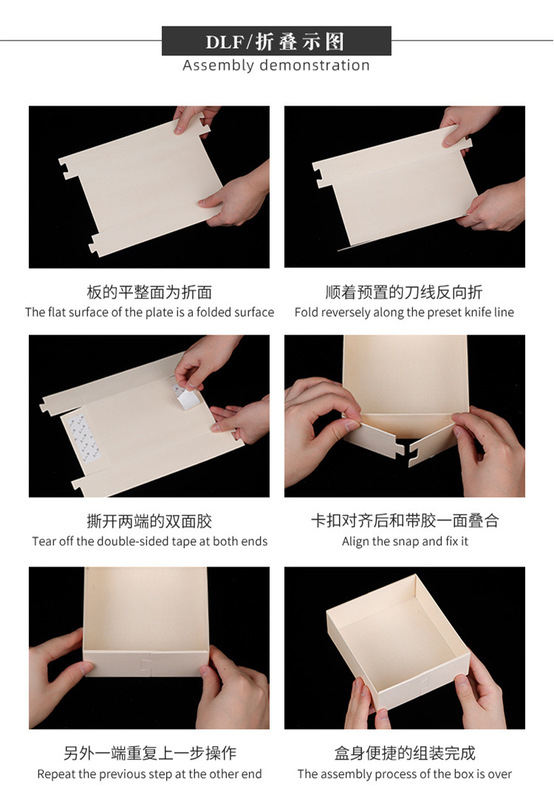 DLF/折叠示图
Assembly demonstration

板的平整面为折面
The flat surface of the plate is a folded surface

顺着预置的刀线反向折
Fold reversely along the preset knife line

撕开两端的双面胶
Tear off the double-sided tape at both ends

卡扣对齐后和带胶一面叠合
Align the snap and fix it

另外一端重复上一步操作
Repeat the previous step at the other end

盒身便捷的组装完成
The assembly process of the box is over