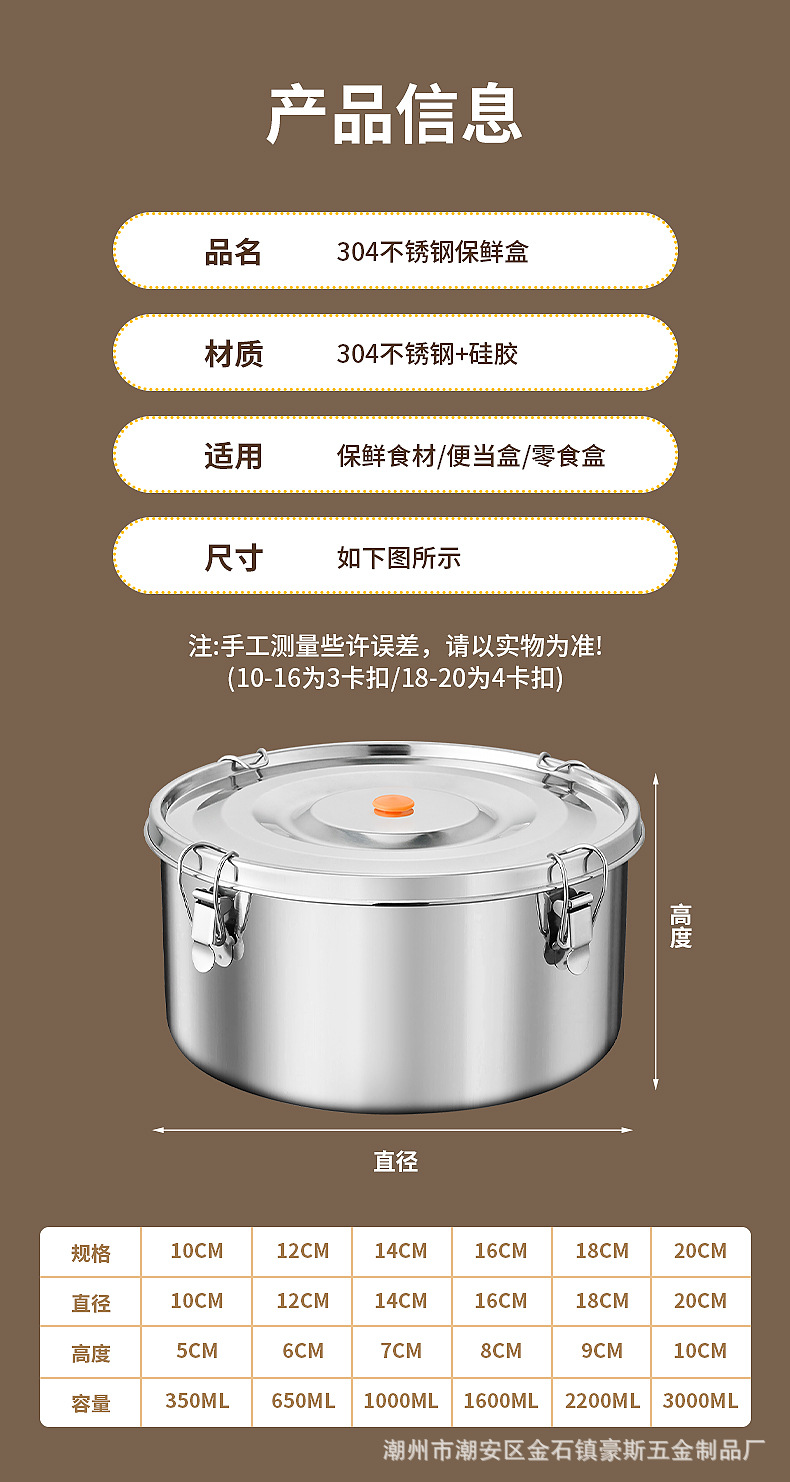 产品信息

品名　304不锈钢保鲜盒

材质　304不锈钢+硅胶

适用　保鲜食材/便当盒/零食盒

尺寸　如下图所示

注:手工测量些许误差，请以实物为准!
(10-16为3卡扣/18-20为4卡扣)

高度

直径

| 规格 | 10CM | 12CM | 14CM | 16CM | 18CM | 20CM |
|---|---|---|---|---|---|---|
| 直径 | 10CM | 12CM | 14CM | 16CM | 18CM | 20CM |
| 高度 | 5CM | 6CM | 7CM | 8CM | 9CM | 10CM |
| 容量 | 350ML | 650ML | 1000ML | 1600ML | 2200ML | 3000ML |

潮州市潮安区金石镇豪斯五金制品厂