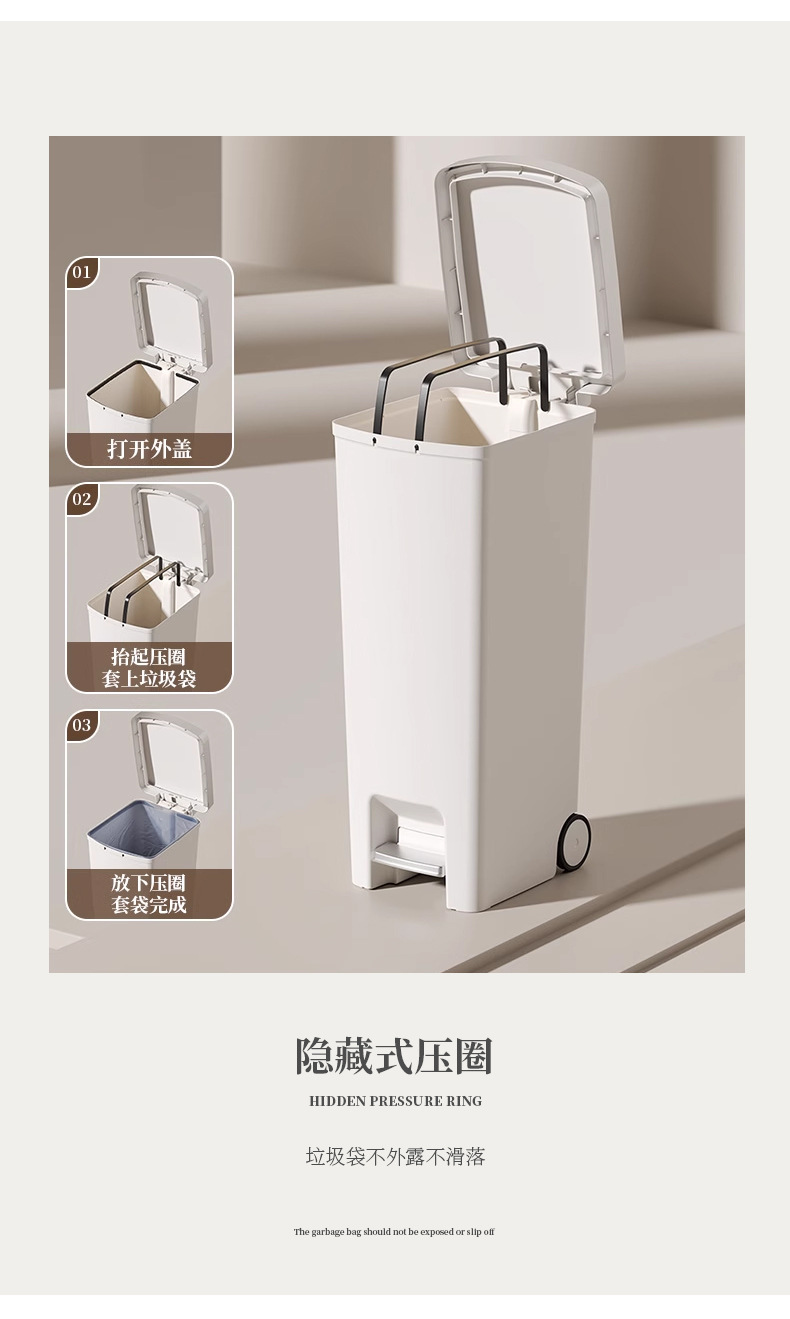 01
打开外盖

02
抬起压圈
套上垃圾袋

03
放下压圈
套袋完成

隐藏式压圈

HIDDEN PRESSURE RING

垃圾袋不外露不滑落

The garbage bag should not be exposed or slip off