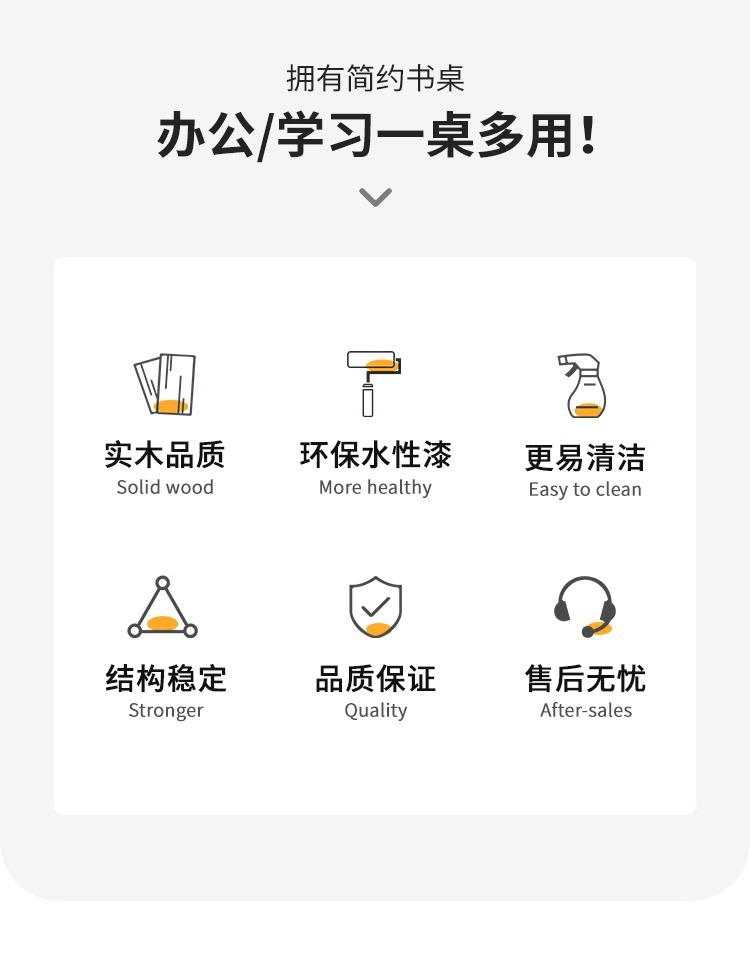 拥有简约书桌

办公/学习一桌多用！

实木品质
Solid wood

环保水性漆
More healthy

更易清洁
Easy to clean

结构稳定
Stronger

品质保证
Quality

售后无忧
After-sales