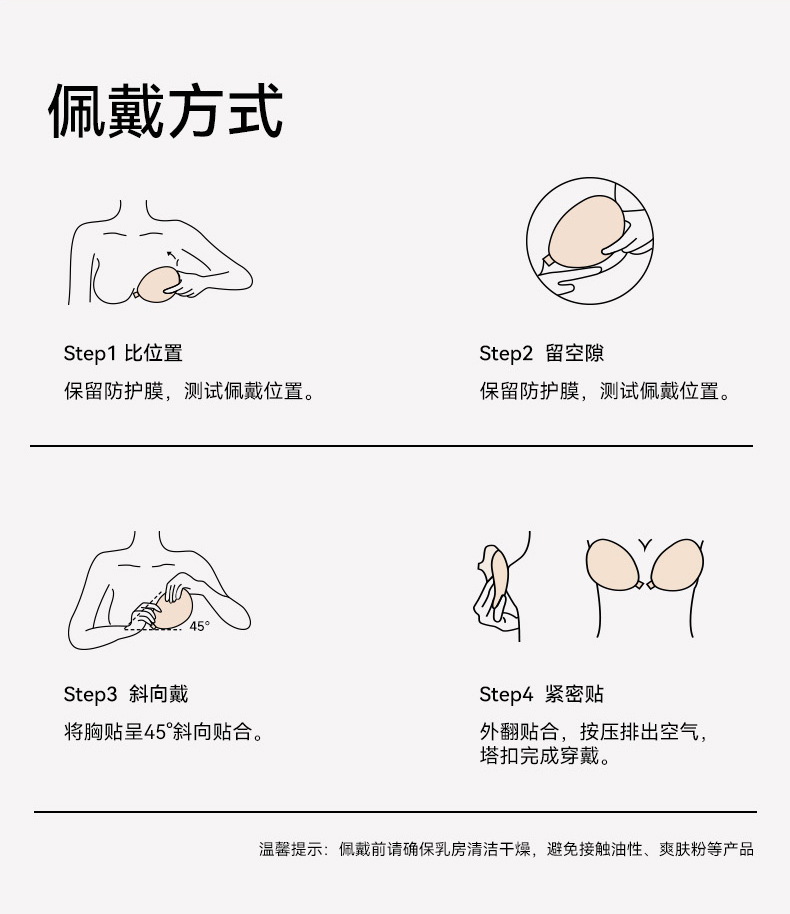 佩戴方式

Step1 比位置
保留防护膜，测试佩戴位置。

Step2 留空隙
保留防护膜，测试佩戴位置。

45°

Step3 斜向戴
将胸贴呈45°斜向贴合。

Step4 紧密贴
外翻贴合，按压排出空气，塔扣完成穿戴。

温馨提示：佩戴前请确保乳房清洁干燥，避免接触油性、爽肤粉等产品