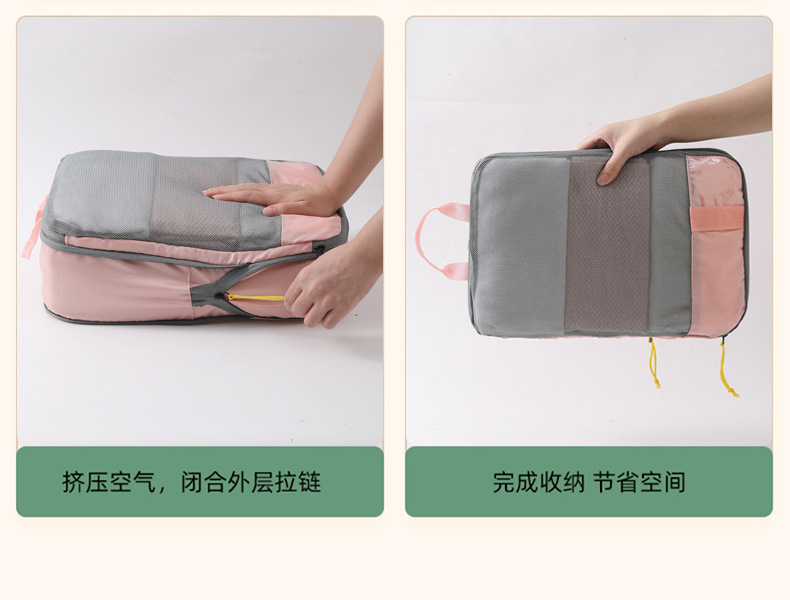 挤压空气，闭合外层拉链

完成收纳 节省空间