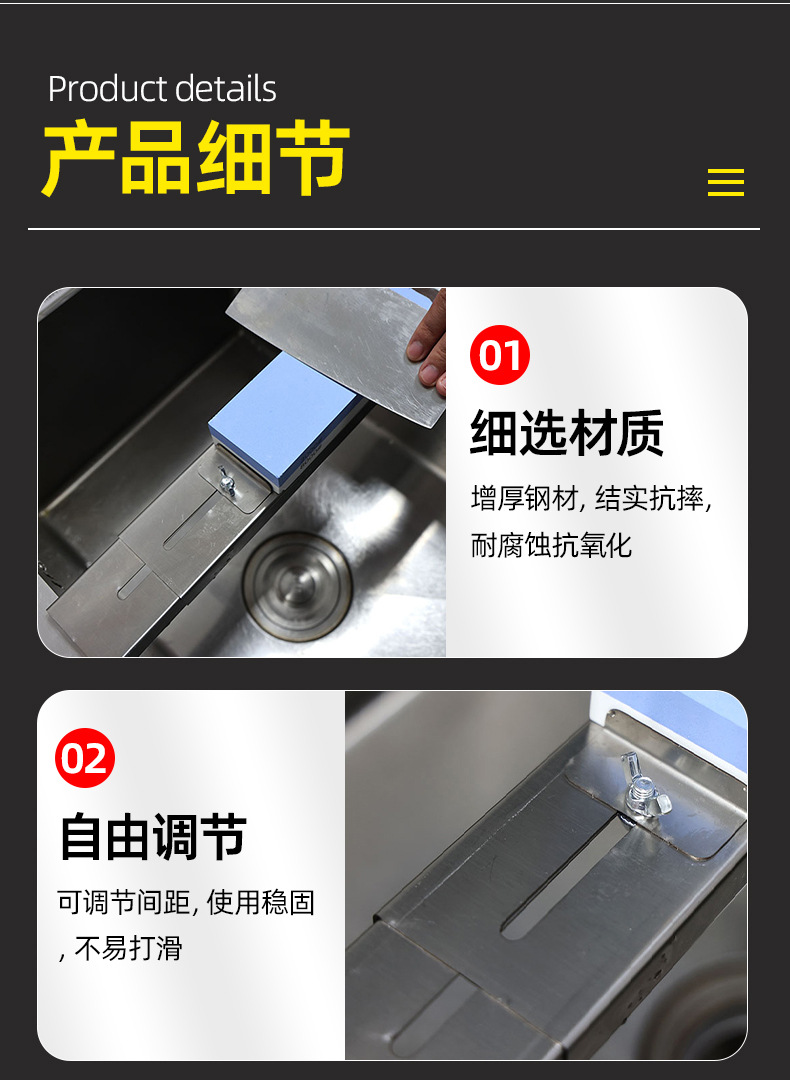 Product details
产品细节

01
细选材质
增厚钢材, 结实抗摔, 耐腐蚀抗氧化

02
自由调节
可调节间距, 使用稳固, 不易打滑