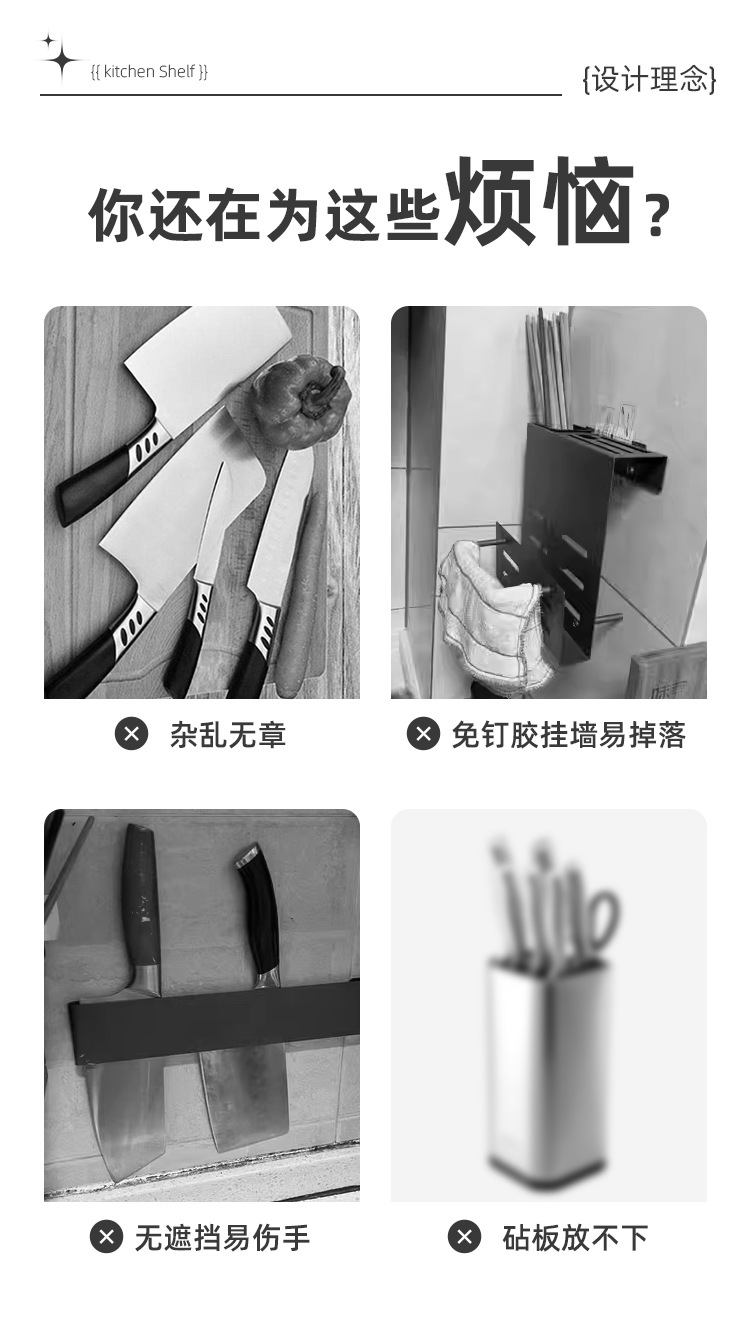 {{ kitchen Shelf }}

{设计理念}

你还在为这些烦恼?

杂乱无章

免钉胶挂墙易掉落

无遮挡易伤手

砧板放不下