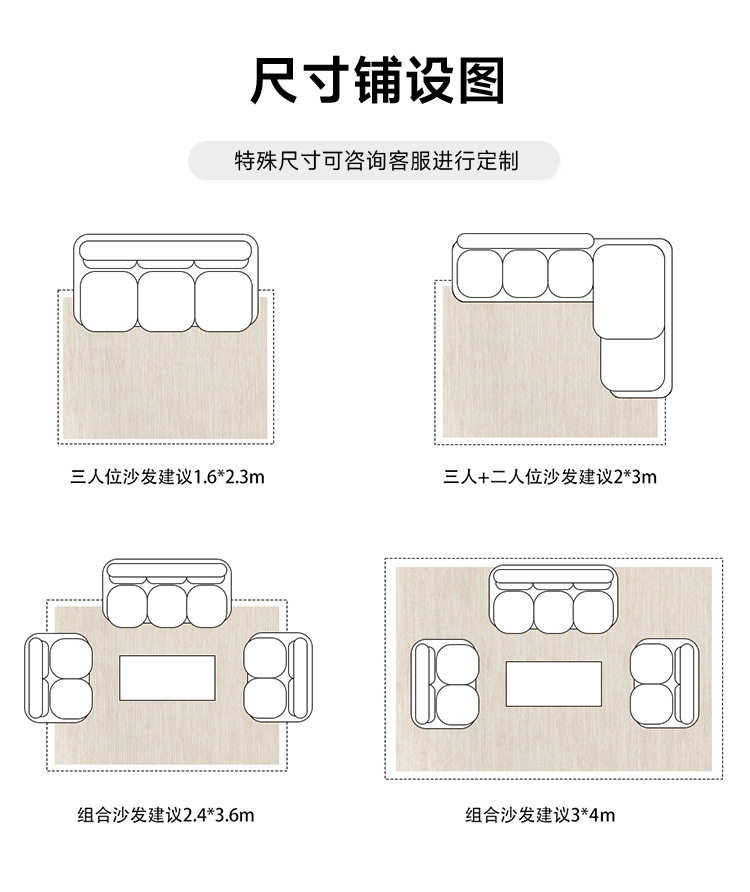 尺寸铺设图

特殊尺寸可咨询客服进行定制

三人位沙发建议1.6*2.3m

三人+二人位沙发建议2*3m

组合沙发建议2.4*3.6m

组合沙发建议3*4m