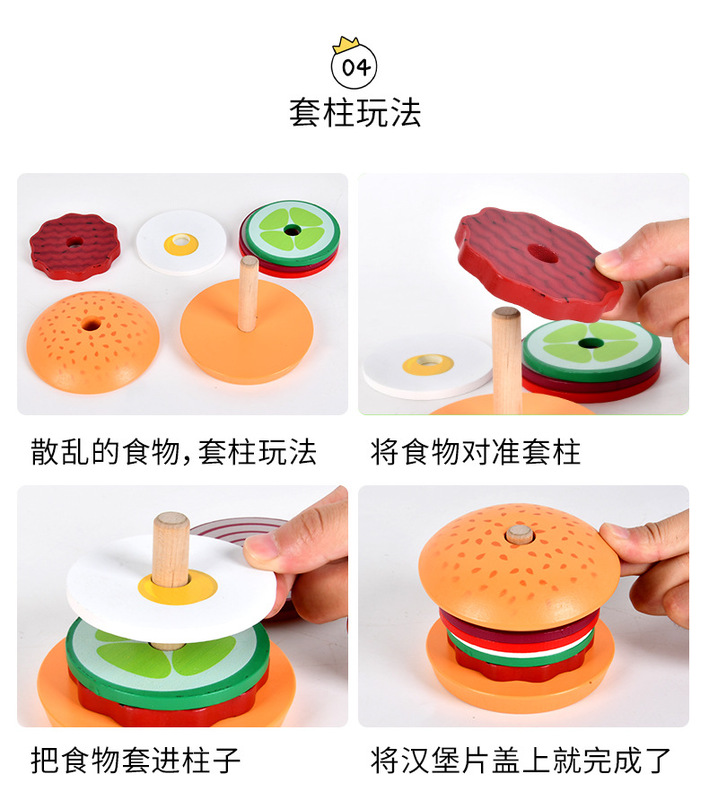 04

套柱玩法

散乱的食物，套柱玩法

将食物对准套柱

把食物套进柱子

将汉堡片盖上就完成了