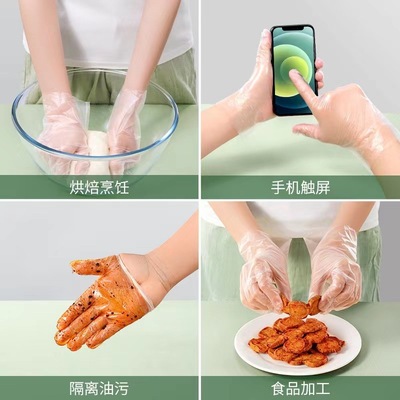 烘焙烹饪

手机触屏

隔离油污

食品加工