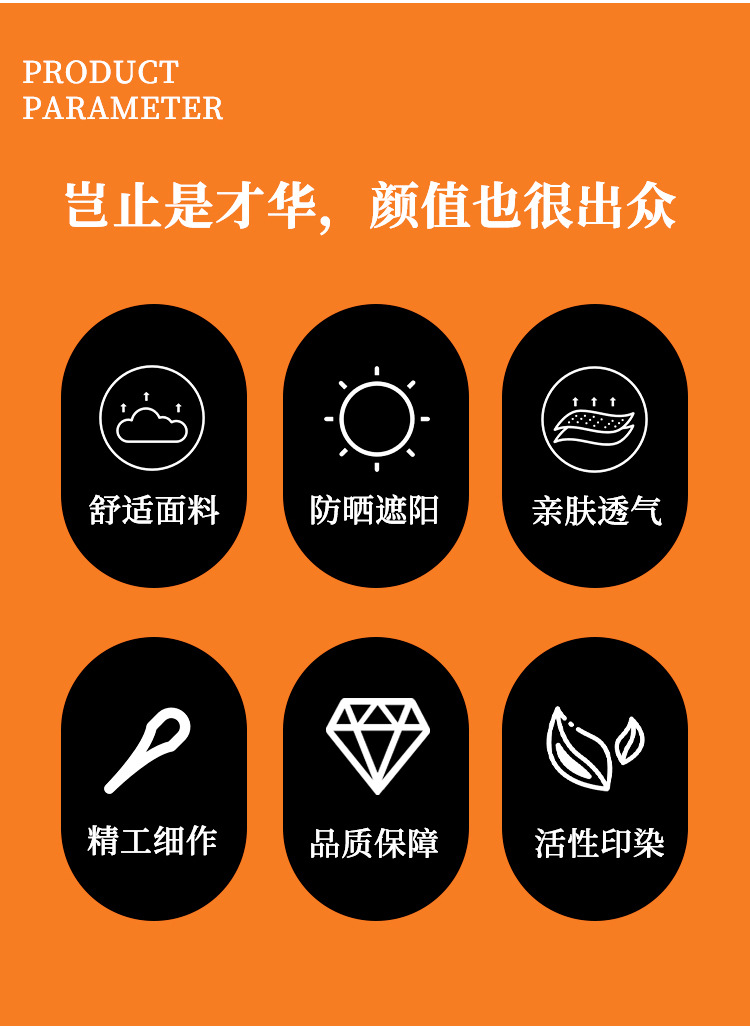 PRODUCT
PARAMETER

岂止是才华，颜值也很出众

舒适面料

防晒遮阳

亲肤透气

精工细作

品质保障

活性印染