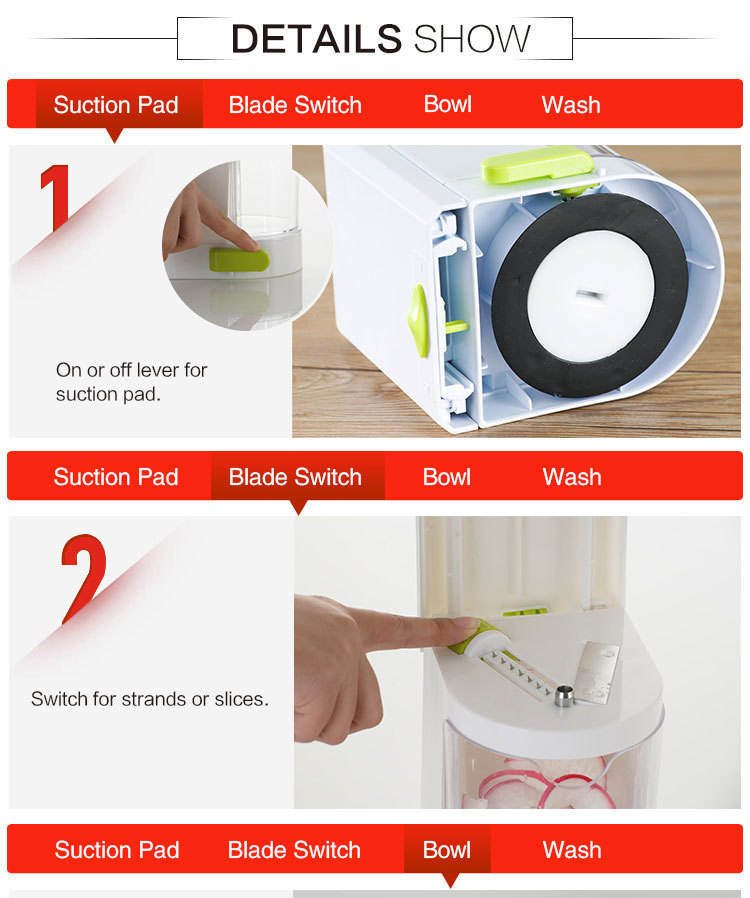 DETAILS SHOW

Suction Pad Blade Switch Bowl Wash

1

On or off lever for suction pad.

Suction Pad Blade Switch Bowl Wash

2

Switch for strands or slices.

Suction Pad Blade Switch Bowl Wash