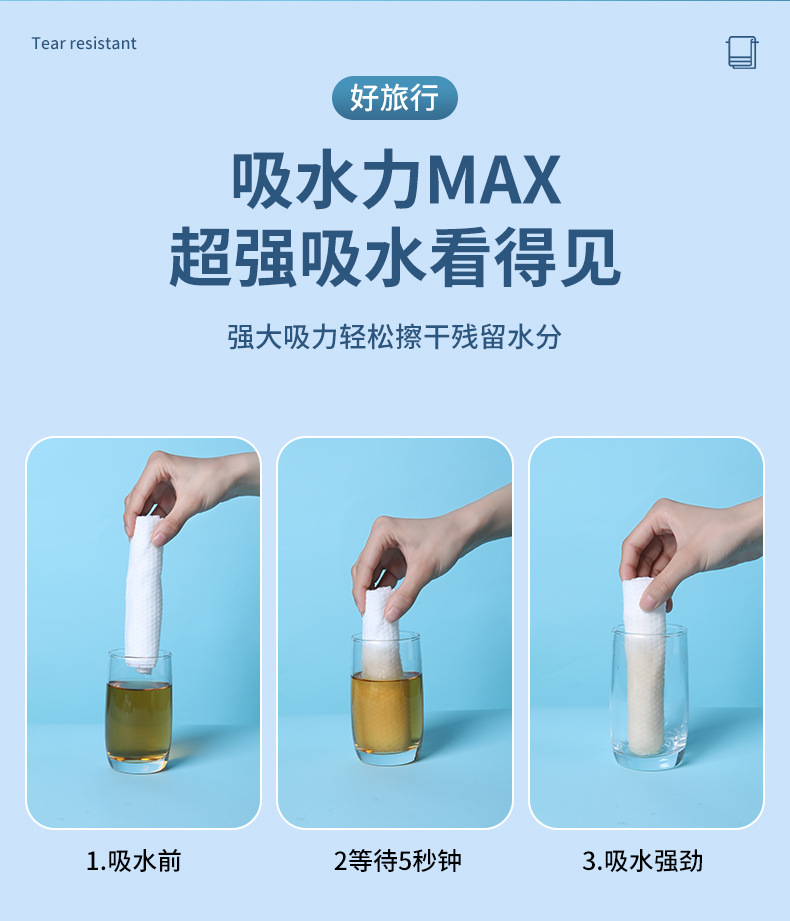 Tear resistant

好旅行

吸水力MAX
超强吸水看得见

强大吸力轻松擦干残留水分

1.吸水前

2等待5秒钟

3.吸水强劲