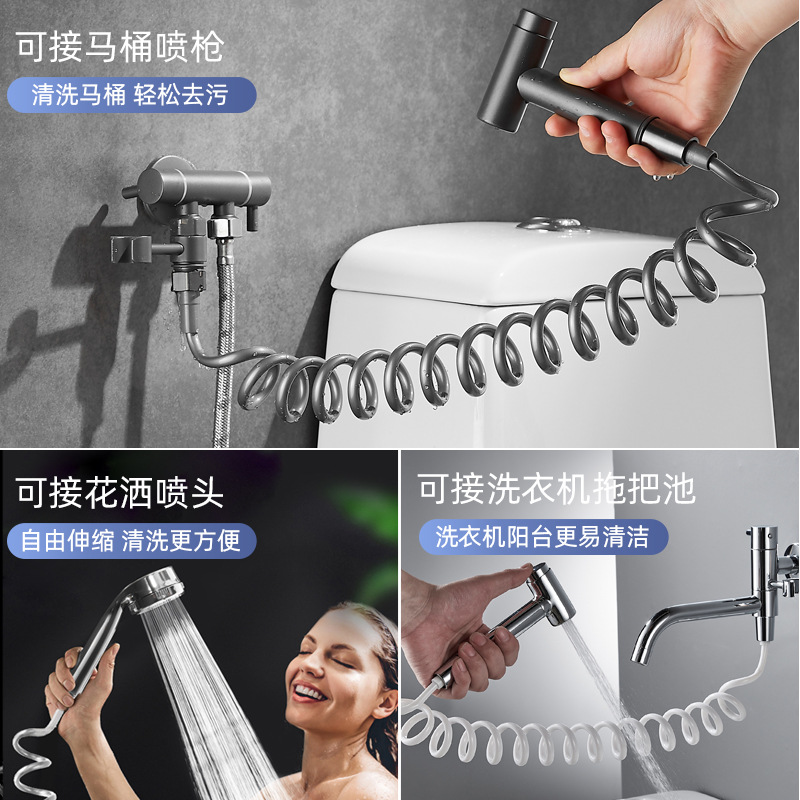 可接马桶喷枪

清洗马桶 轻松去污

可接花洒喷头

自由伸缩 清洗更方便

可接洗衣机拖把池

洗衣机阳台更易清洁