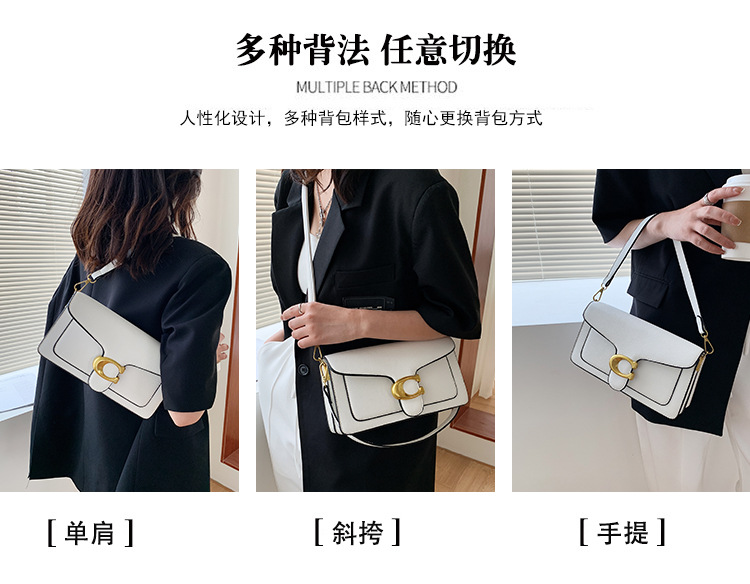 多种背法 任意切换

MULTIPLE BACK METHOD

人性化设计，多种背包样式，随心更换背包方式

[ 单肩 ]

[ 斜挎 ]

[ 手提 ]