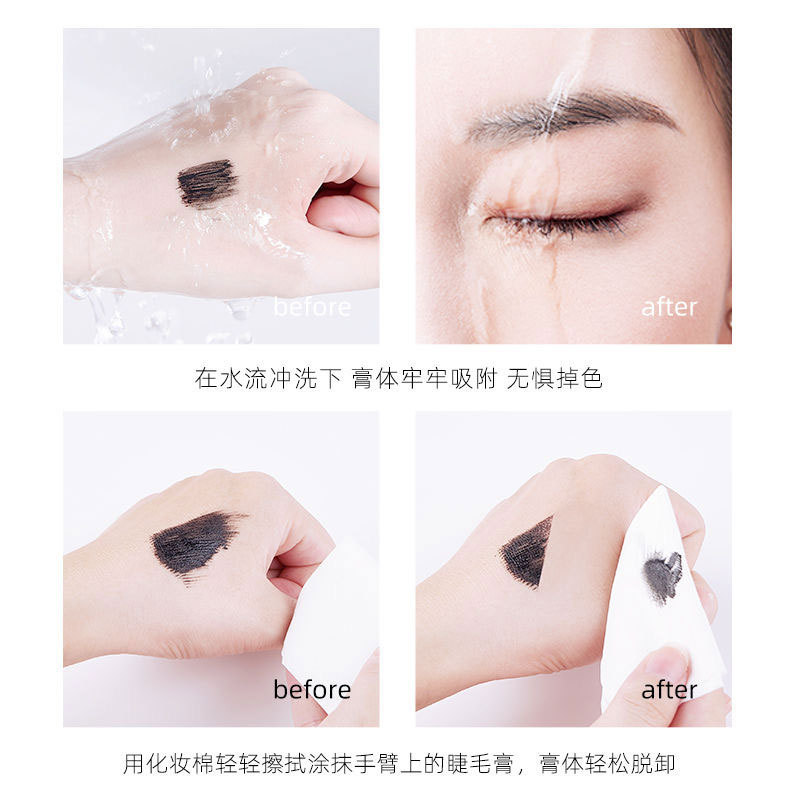 before

after

在水流冲洗下 膏体牢牢吸附 无惧掉色

before

after

用化妆棉轻轻擦拭涂抹手臂上的睫毛膏，膏体轻松脱卸