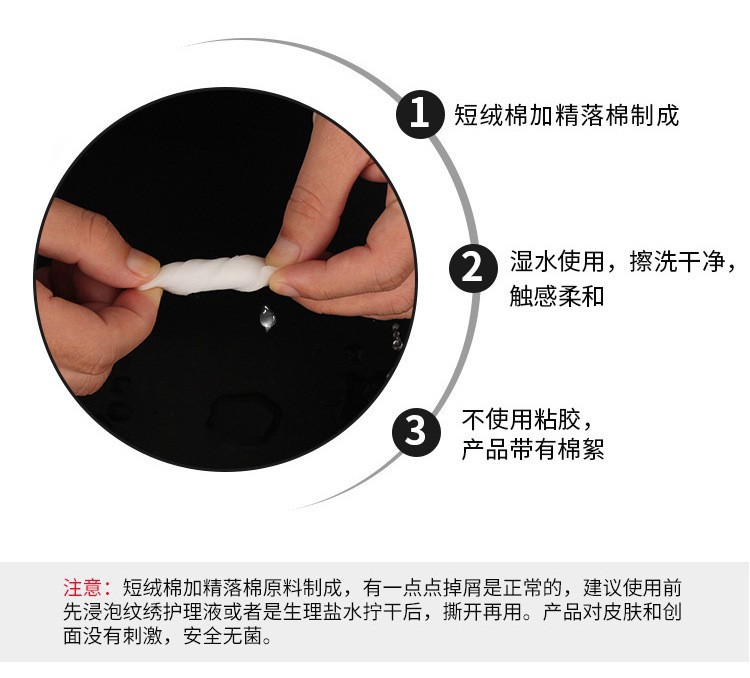 1 短绒棉加精落棉制成

2 湿水使用，擦洗干净，触感柔和

3 不使用粘胶，产品带有棉絮

注意：短绒棉加精落棉原料制成，有一点点掉屑是正常的，建议使用前先浸泡纹绣护理液或者是生理盐水拧干后，撕开再用。产品对皮肤和创面没有刺激，安全无菌。