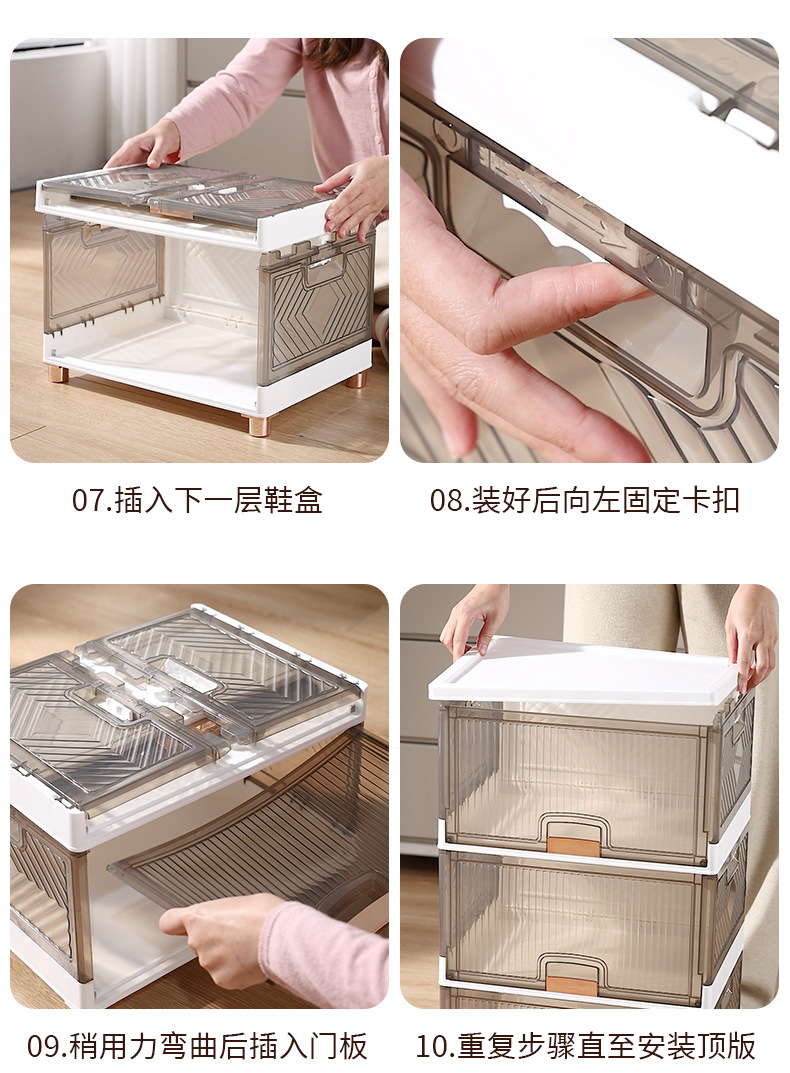 07.插入下一层鞋盒

08.装好后向左固定卡扣

09.稍用力弯曲后插入门板

10.重复步骤直至安装顶版