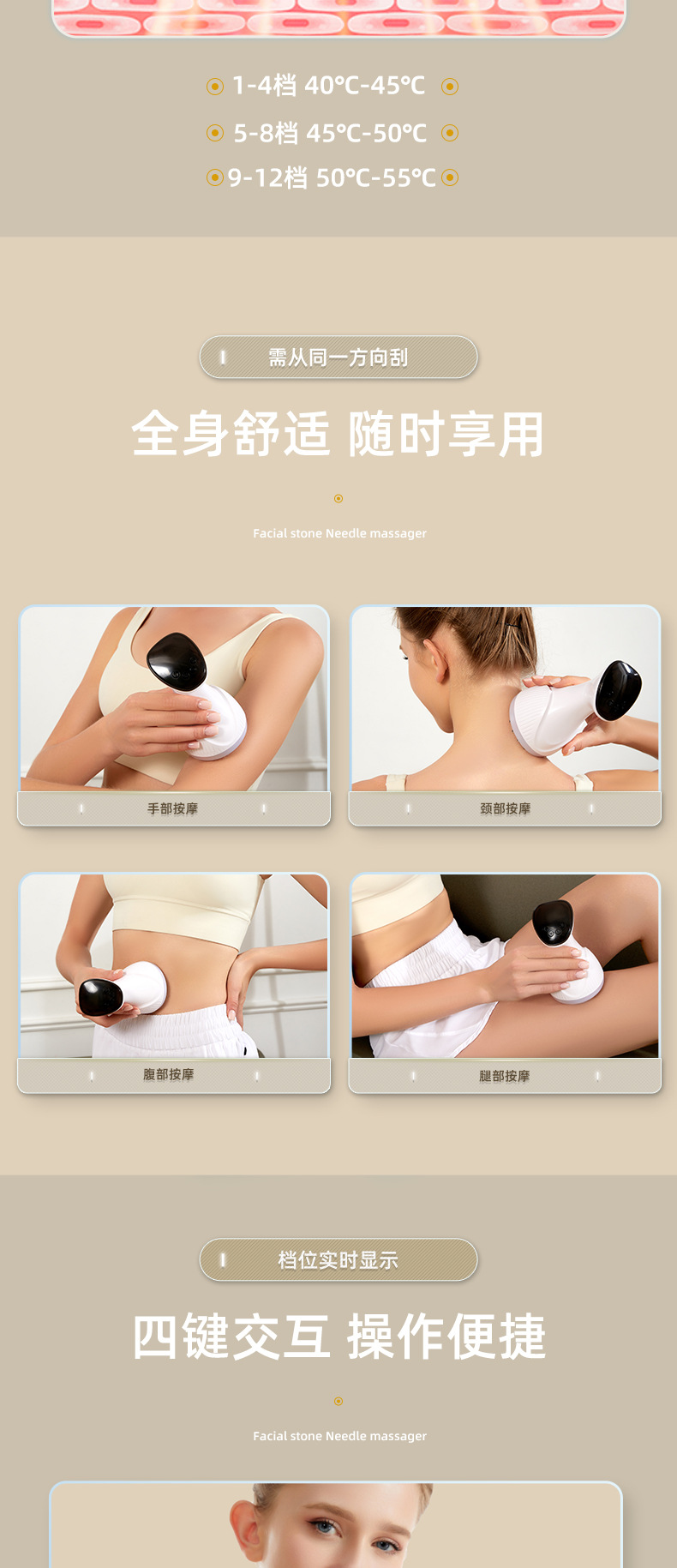 1-4档 40℃-45℃

5-8档 45℃-50℃

9-12档 50℃-55℃

需从同一方向刮

全身舒适 随时享用

Facial stone Needle massager

手部按摩

颈部按摩

腹部按摩

腿部按摩

档位实时显示

四键交互 操作便捷

Facial stone Needle massager