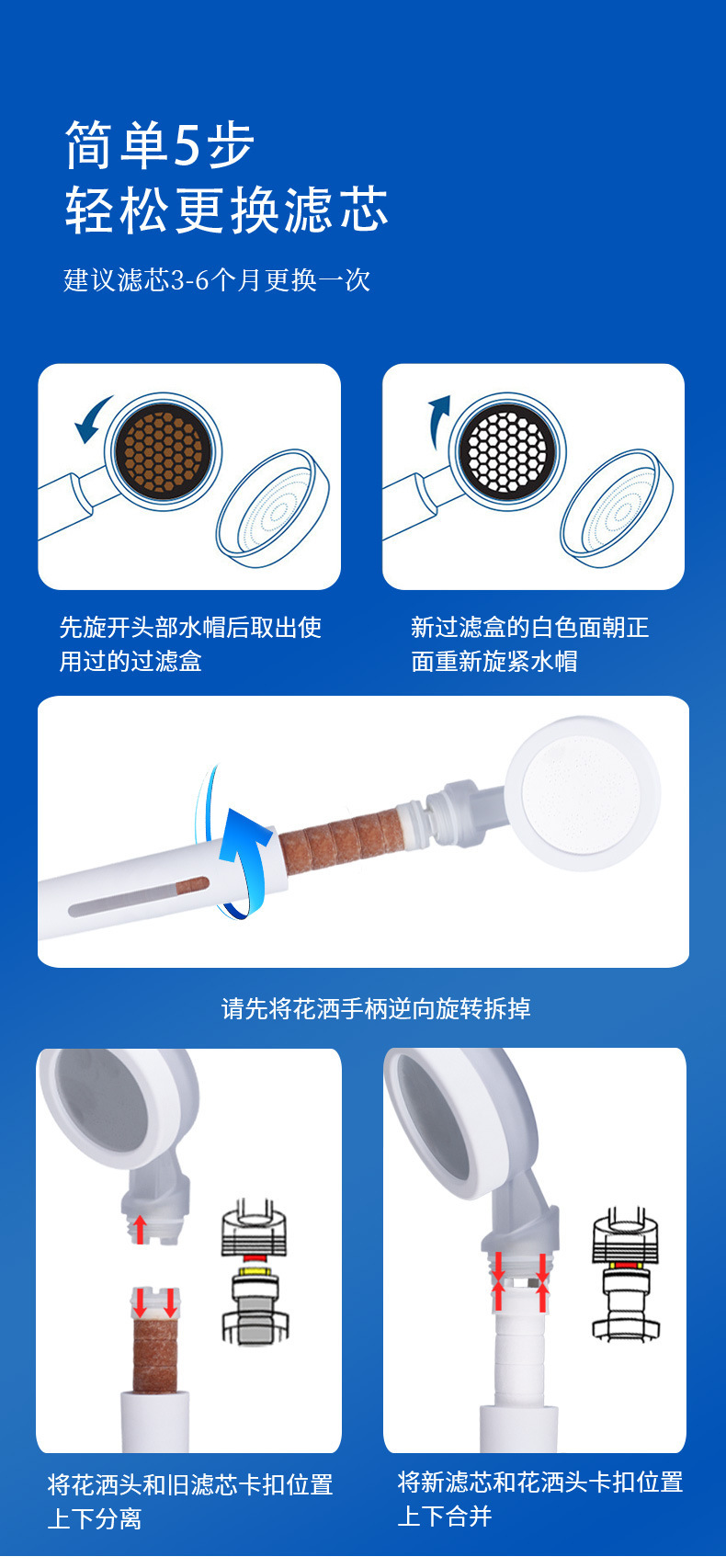 简单5步
轻松更换滤芯

建议滤芯3-6个月更换一次

先旋开头部水帽后取出使用过的过滤盒

新过滤盒的白色面朝正面重新旋紧水帽

请先将花洒手柄逆向旋转拆掉

将花洒头和旧滤芯卡扣位置上下分离

将新滤芯和花洒头卡扣位置上下合并