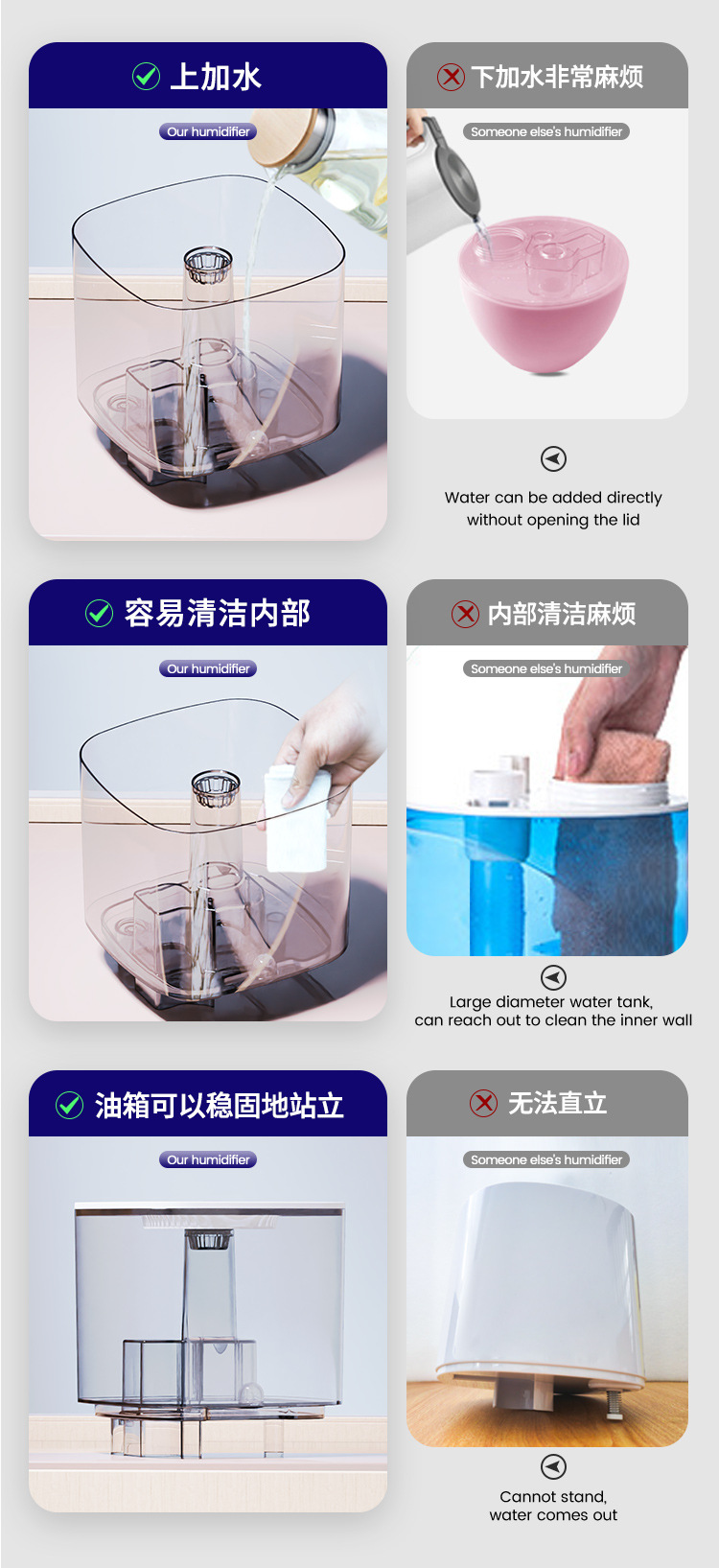 上加水

Our humidifier

下加水非常麻烦

Someone else's humidifier

Water can be added directly without opening the lid

容易清洁内部

Our humidifier

内部清洁麻烦

Someone else's humidifier

Large diameter water tank, can reach out to clean the inner wall

油箱可以稳固地站立

Our humidifier

无法直立

Someone else's humidifier

Cannot stand, water comes out