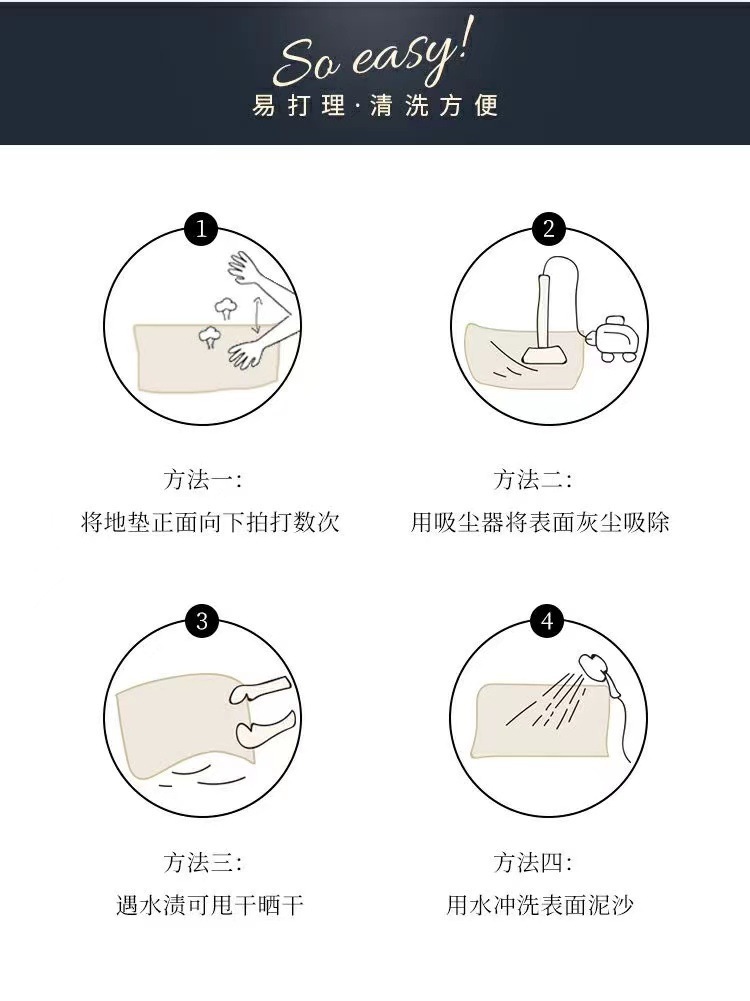 So easy!
易打理·清洗方便

1

方法一:
将地垫正面向下拍打数次

2

方法二:
用吸尘器将表面灰尘吸除

3

方法三:
遇水渍可甩干晒干

4

方法四:
用水冲洗表面泥沙