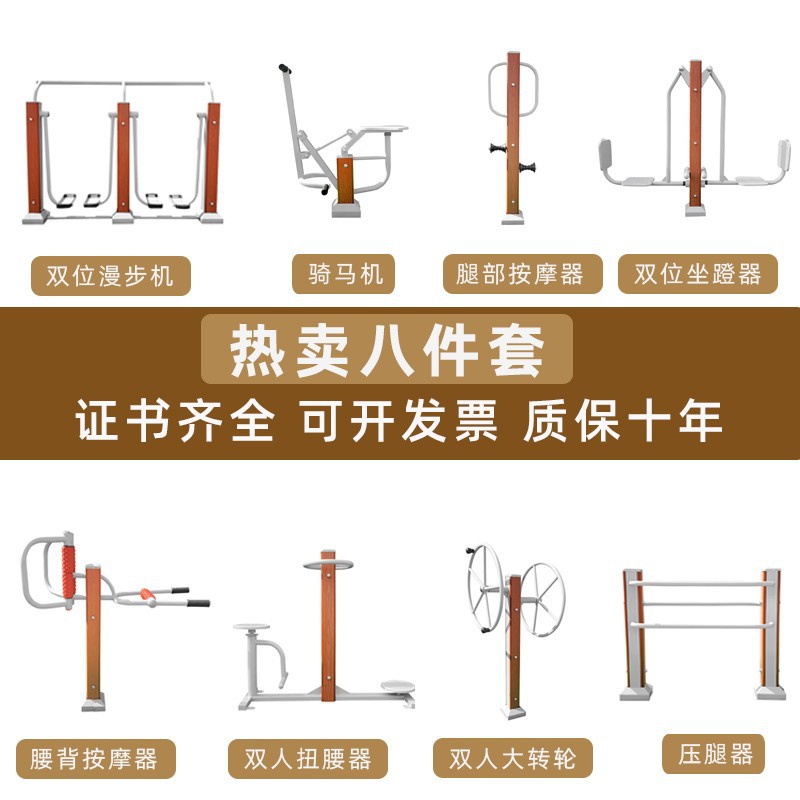 双位漫步机

骑马机

腿部按摩器

双位坐蹬器

热卖八件套

证书齐全 可开发票 质保十年

腰背按摩器

双人扭腰器

双人大转轮

压腿器