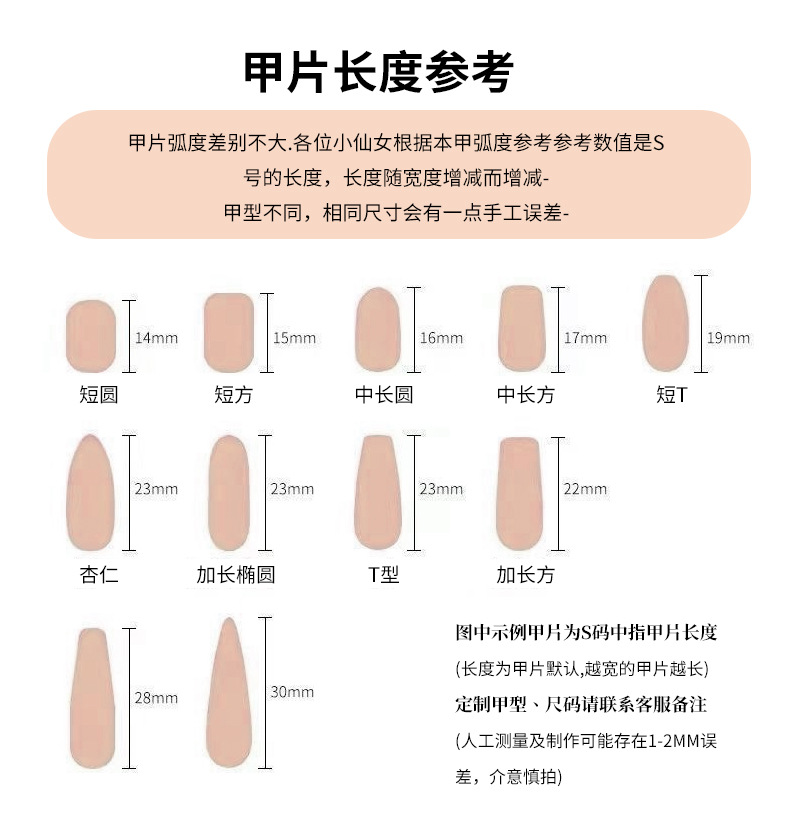 甲片长度参考

甲片弧度差别不大.各位小仙女根据本甲弧度参考参考数值是S号的长度，长度随宽度增减而增减-
甲型不同，相同尺寸会有一点手工误差-

14mm
短圆

15mm
短方

16mm
中长圆

17mm
中长方

19mm
短T

23mm
杏仁

23mm
加长椭圆

23mm
T型

22mm
加长方

28mm

30mm

图中示例甲片为S码中指甲片长度
(长度为甲片默认,越宽的甲片越长)
定制甲型、尺码请联系客服备注
(人工测量及制作可能存在1-2MM误差，介意慎拍)