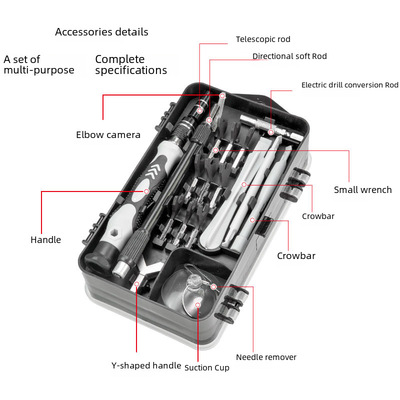 Accessories details

A set of multi-purpose

Complete specifications

Telescopic rod

Directional soft Rod

Electric drill conversion Rod

Elbow camera

Small wrench

Crowbar

Handle

Crowbar

Y-shaped handle

Suction Cup

Needle remover