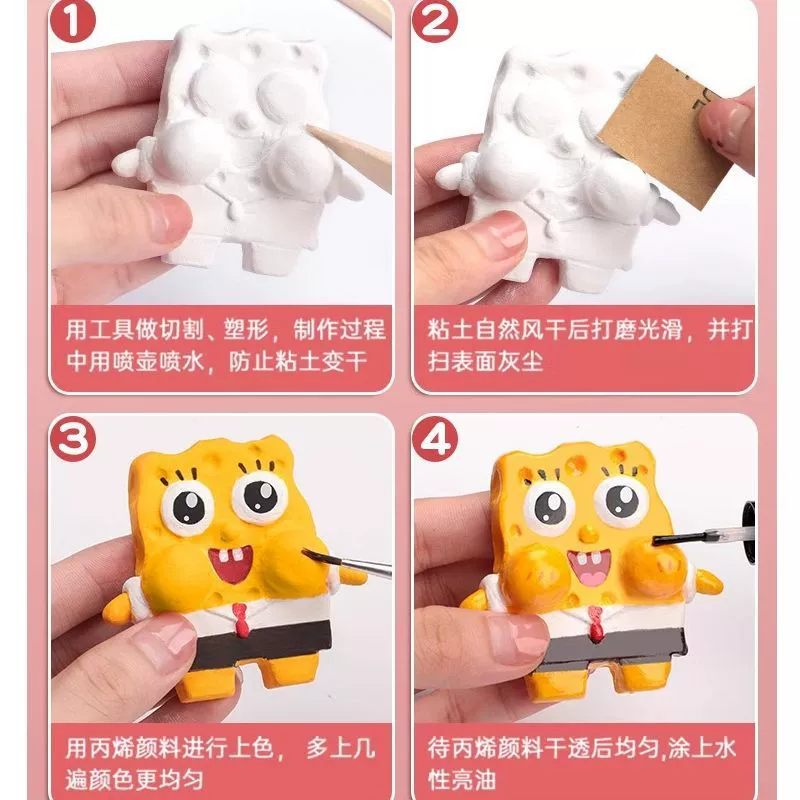 1

用工具做切割、塑形，制作过程中用喷壶喷水，防止粘土变干

2

粘土自然风干后打磨光滑，并打扫表面灰尘

3

用丙烯颜料进行上色， 多上几遍颜色更均匀

4

待丙烯颜料干透后均匀,涂上水性亮油