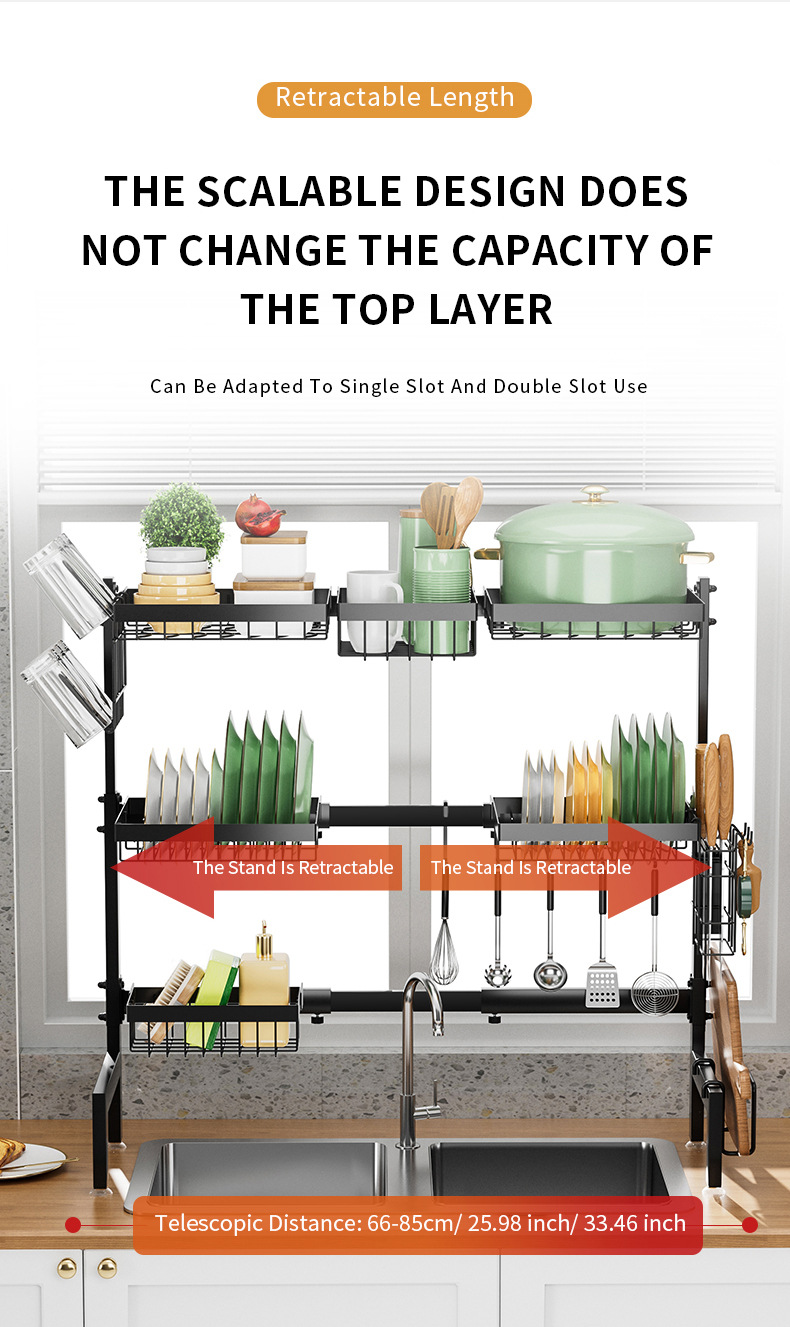 Retractable Length

THE SCALABLE DESIGN DOES NOT CHANGE THE CAPACITY OF THE TOP LAYER

Can Be Adapted To Single Slot And Double Slot Use

The Stand Is Retractable

The Stand Is Retractable

Telescopic Distance: 66-85cm/ 25.98 inch/ 33.46 inch