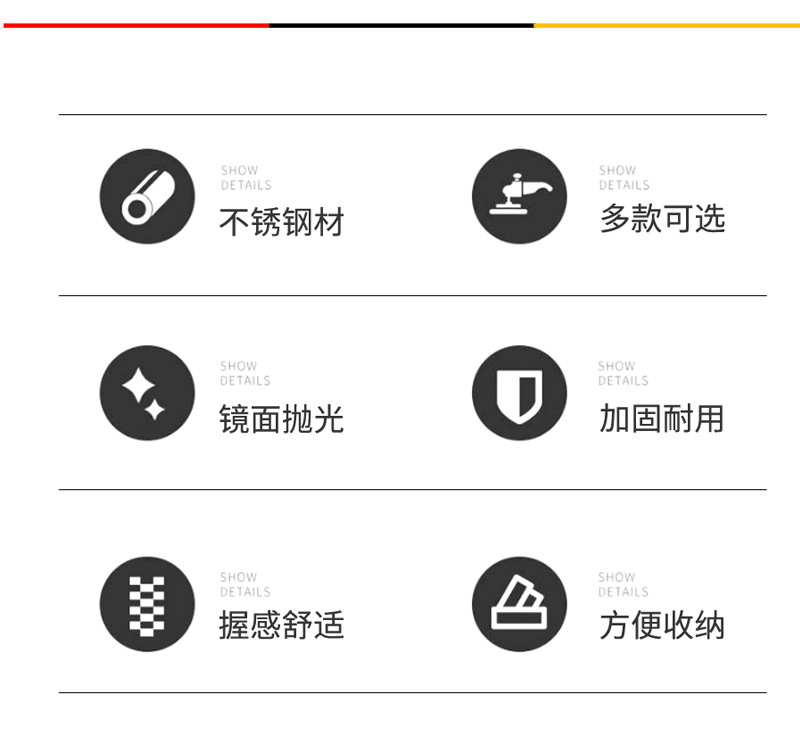 SHOW
DETAILS
不锈钢材

SHOW
DETAILS
多款可选

SHOW
DETAILS
镜面抛光

SHOW
DETAILS
加固耐用

SHOW
DETAILS
握感舒适

SHOW
DETAILS
方便收纳