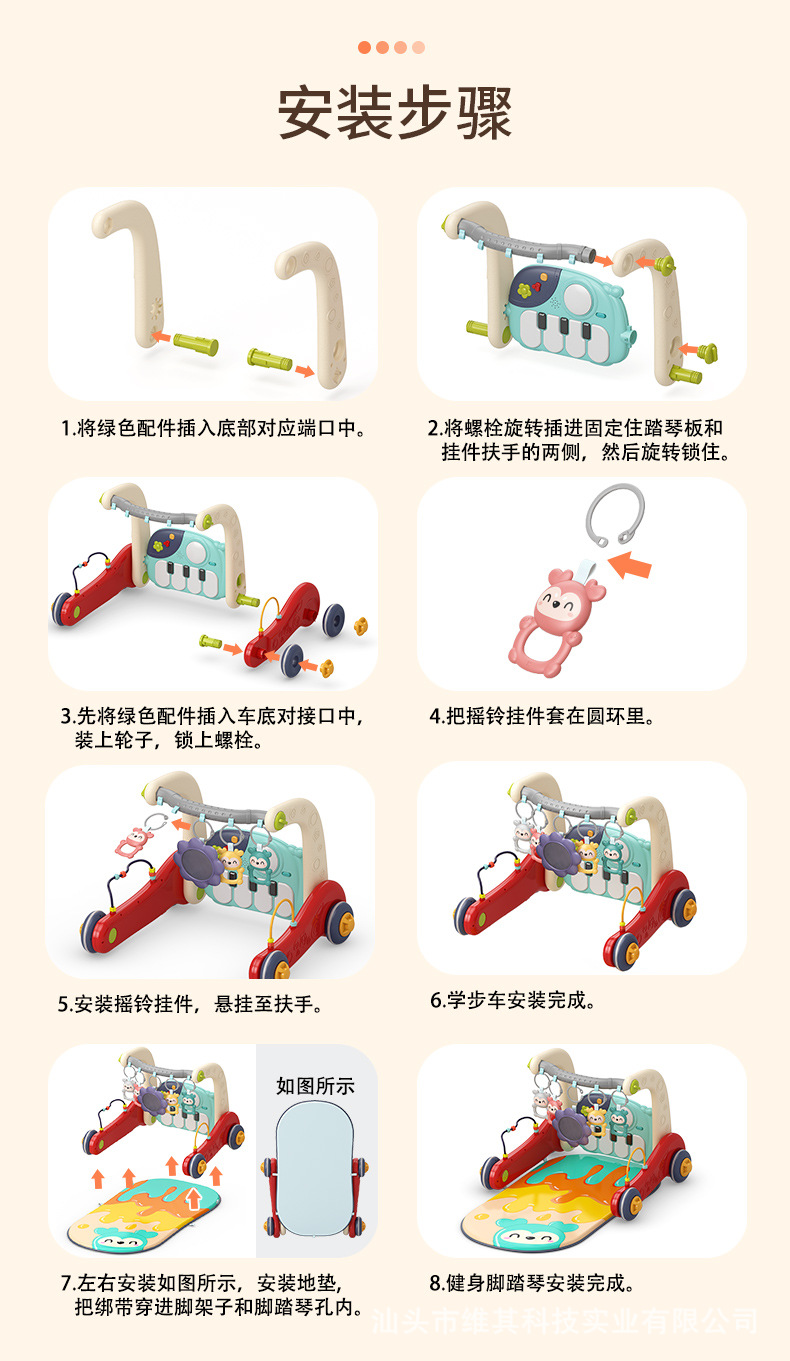 安装步骤

1.将绿色配件插入底部对应端口中。

2.将螺栓旋转插进固定住踏琴板和挂件扶手的两侧，然后旋转锁住。

3.先将绿色配件插入车底对接口中，装上轮子，锁上螺栓。

4.把摇铃挂件套在圆环里。

5.安装摇铃挂件，悬挂至扶手。

6.学步车安装完成。

如图所示

7.左右安装如图所示，安装地垫，把绑带穿进脚架子和脚踏琴孔内。

8.健身脚踏琴安装完成。

汕头市维其科技实业有限公司