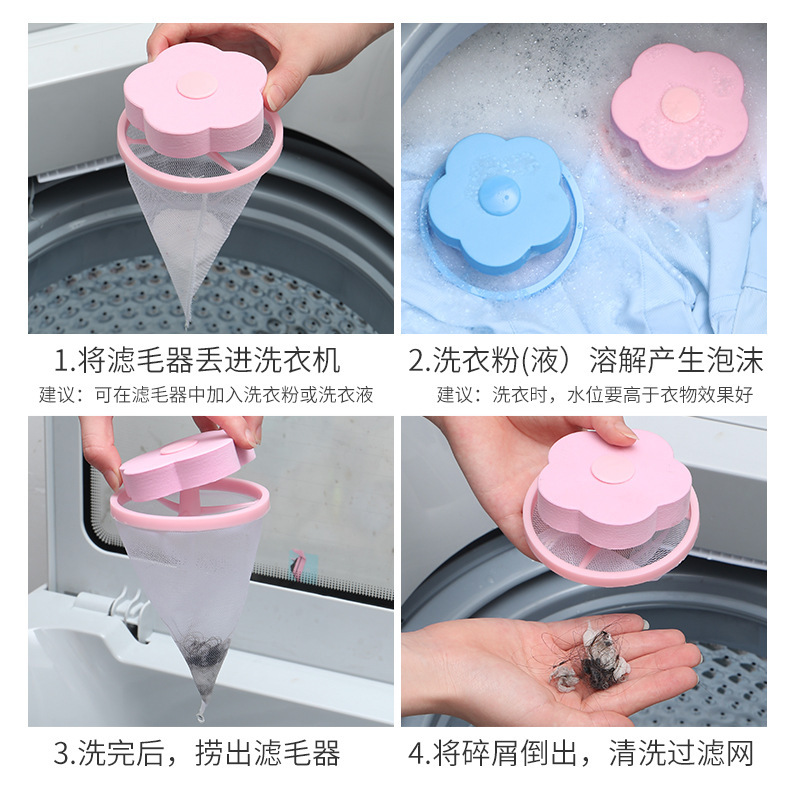 1.将滤毛器丢进洗衣机
建议：可在滤毛器中加入洗衣粉或洗衣液

2.洗衣粉(液）溶解产生泡沫
建议：洗衣时，水位要高于衣物效果好

3.洗完后，捞出滤毛器

4.将碎屑倒出，清洗过滤网