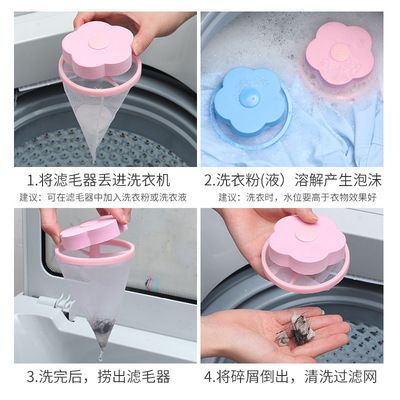 1.将滤毛器丢进洗衣机
建议：可在滤毛器中加入洗衣粉或洗衣液

2.洗衣粉(液）溶解产生泡沫
建议：洗衣时，水位要高于衣物效果好

3.洗完后，捞出滤毛器

4.将碎屑倒出，清洗过滤网