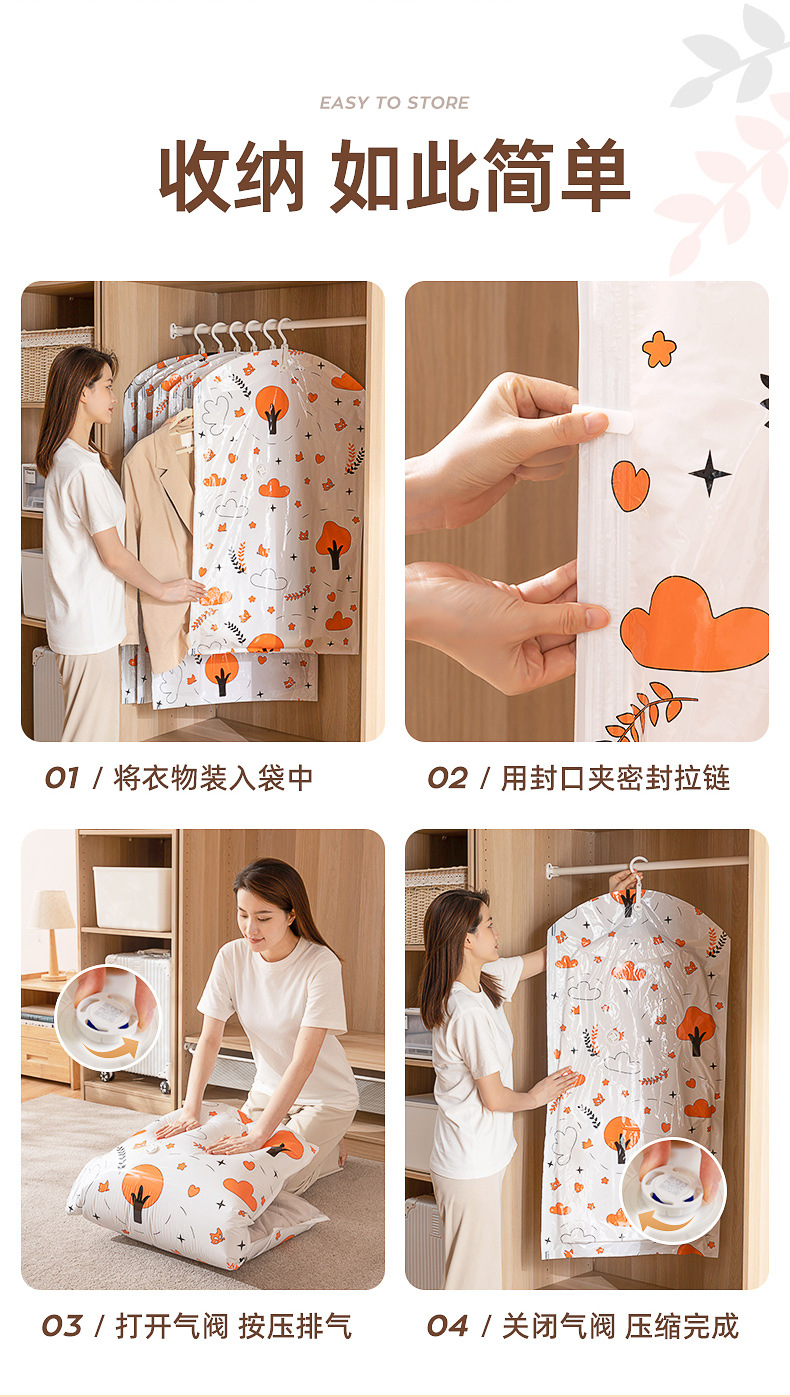 EASY TO STORE

收纳 如此简单

01 / 将衣物装入袋中

02 / 用封口夹密封拉链

03 / 打开气阀 按压排气

04 / 关闭气阀 压缩完成