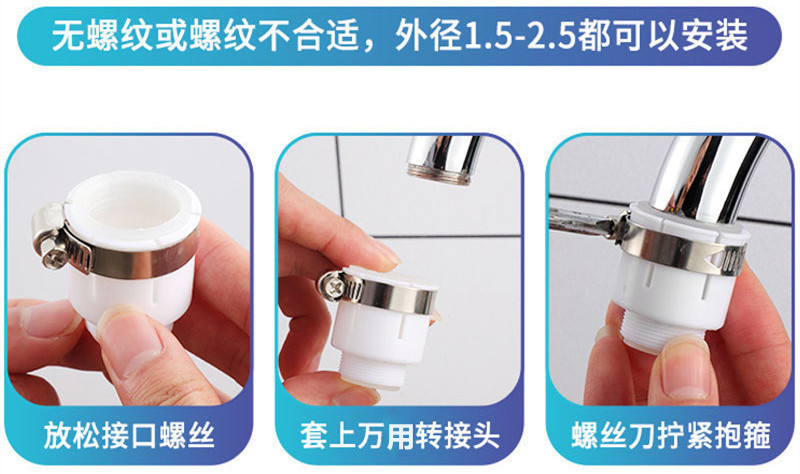 无螺纹或螺纹不合适，外径1.5-2.5都可以安装

放松接口螺丝

套上万用转接头

螺丝刀拧紧抱箍